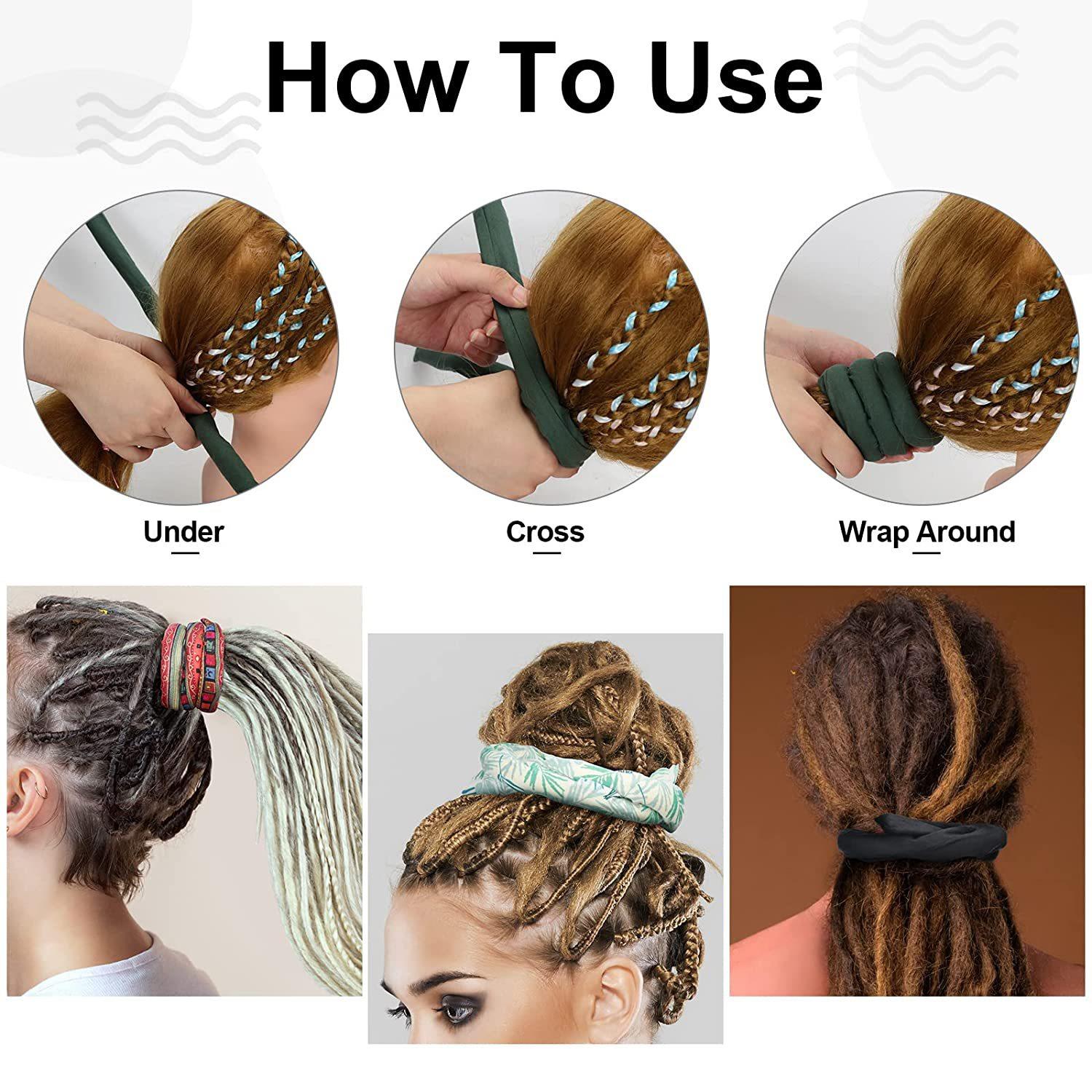 How To Use

Under

Cross

Wrap Around