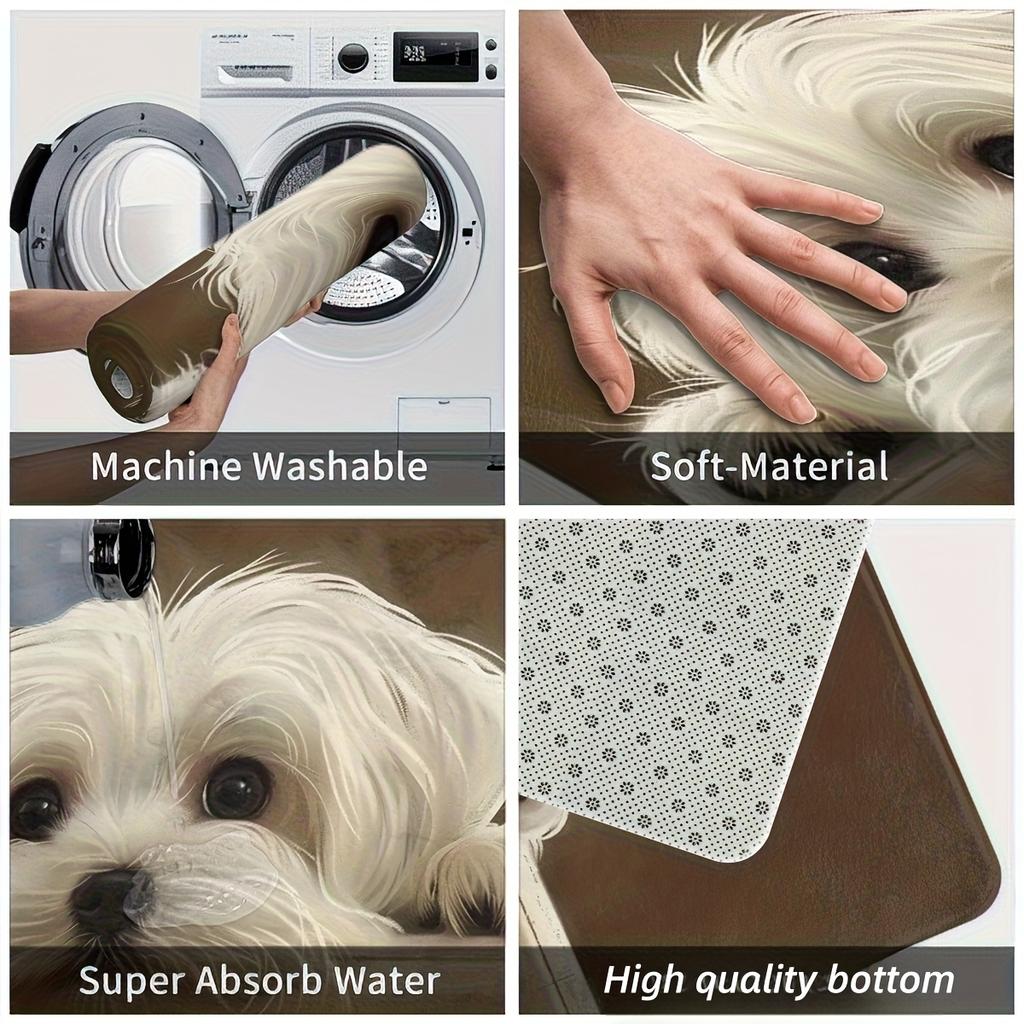 Machine Washable

Soft-Material

Super Absorb Water

High quality bottom