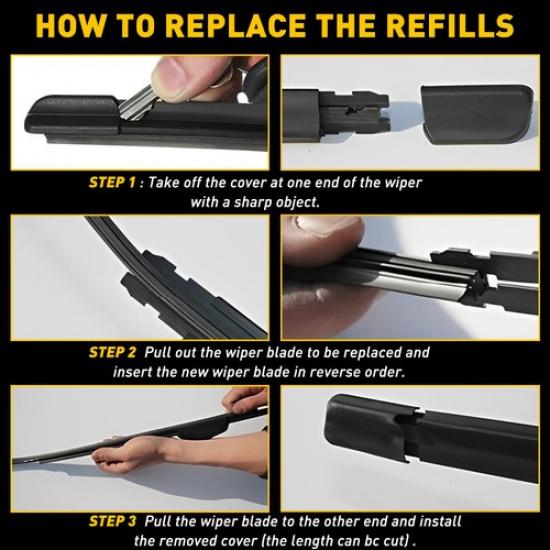 HOW TO REPLACE THE REFILLS

STEP 1 : Take off the cover at one end of the wiper with a sharp object.

STEP 2 Pull out the wiper blade to be replaced and insert the new wiper blade in reverse order.

STEP 3 Pull the wiper blade to the other end and install the removed cover (the length can bc cut) .