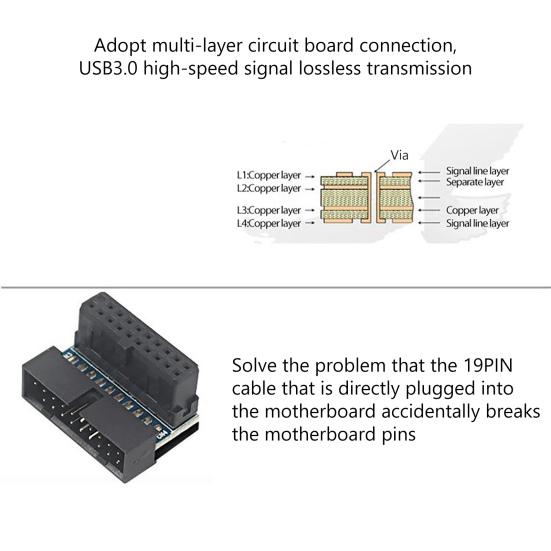 Adopt multi-layer circuit board connection, USB3.0 high-speed signal lossless transmission

Via

L1:Copper layer
L2:Copper layer
L3:Copper layer
L4:Copper layer

Signal line layer
Separate layer
Copper layer
Signal line layer

Solve the problem that the 19PIN cable that is directly plugged into the motherboard accidentally breaks the motherboard pins