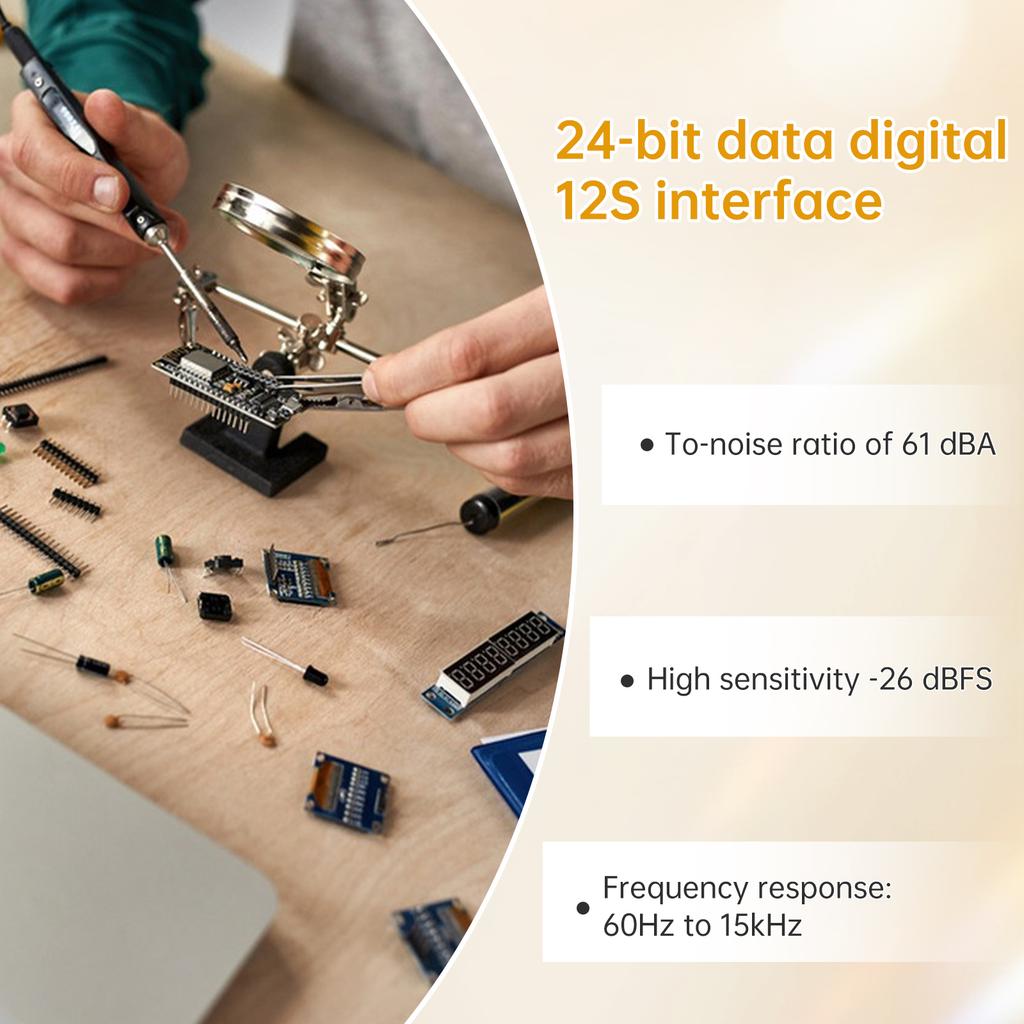 24-bit data digital 12S interface

● To-noise ratio of 61 dBA

● High sensitivity -26 dBFS

● Frequency response: 60Hz to 15kHz