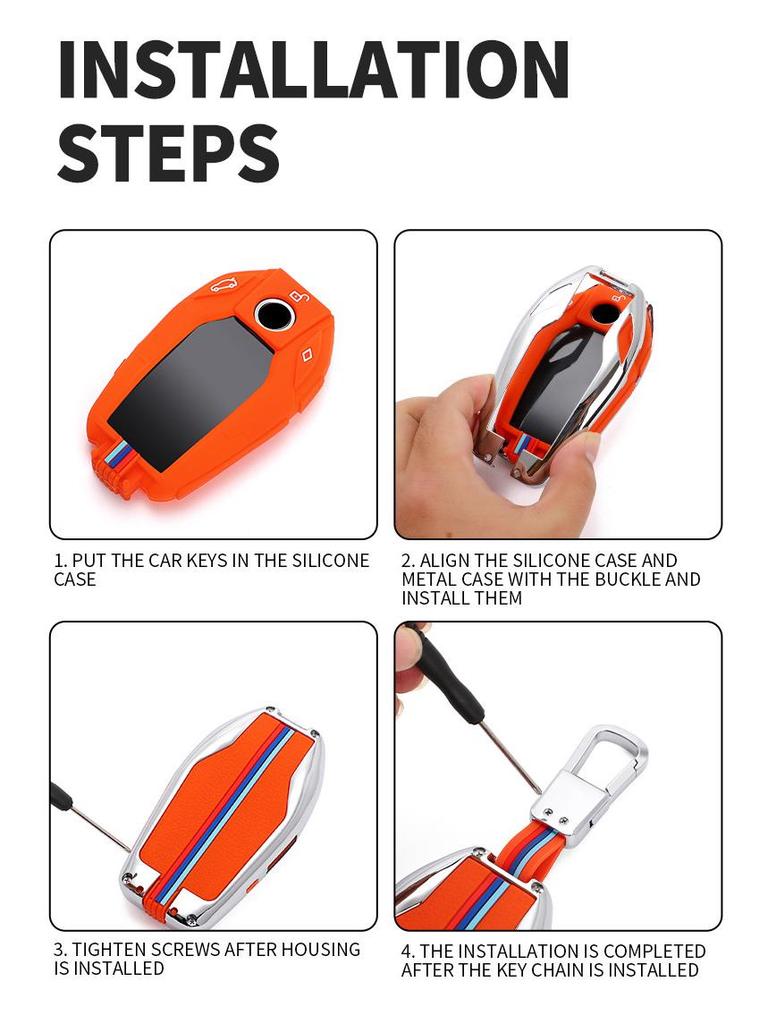 INSTALLATION STEPS

1. PUT THE CAR KEYS IN THE SILICONE CASE

2. ALIGN THE SILICONE CASE AND METAL CASE WITH THE BUCKLE AND INSTALL THEM

3. TIGHTEN SCREWS AFTER HOUSING IS INSTALLED

4. THE INSTALLATION IS COMPLETED AFTER THE KEY CHAIN IS INSTALLED