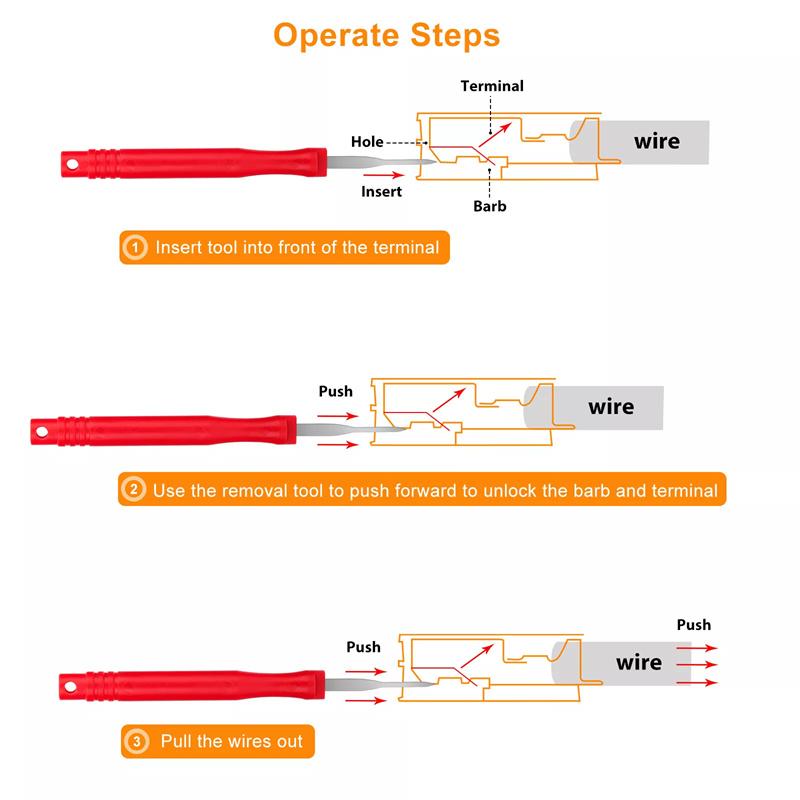 Operate Steps

Terminal

Hole

wire

Insert

Barb

1 Insert tool into front of the terminal

Push

wire

2 Use the removal tool to push forward to unlock the barb and terminal

Push

Push

wire

3 Pull the wires out