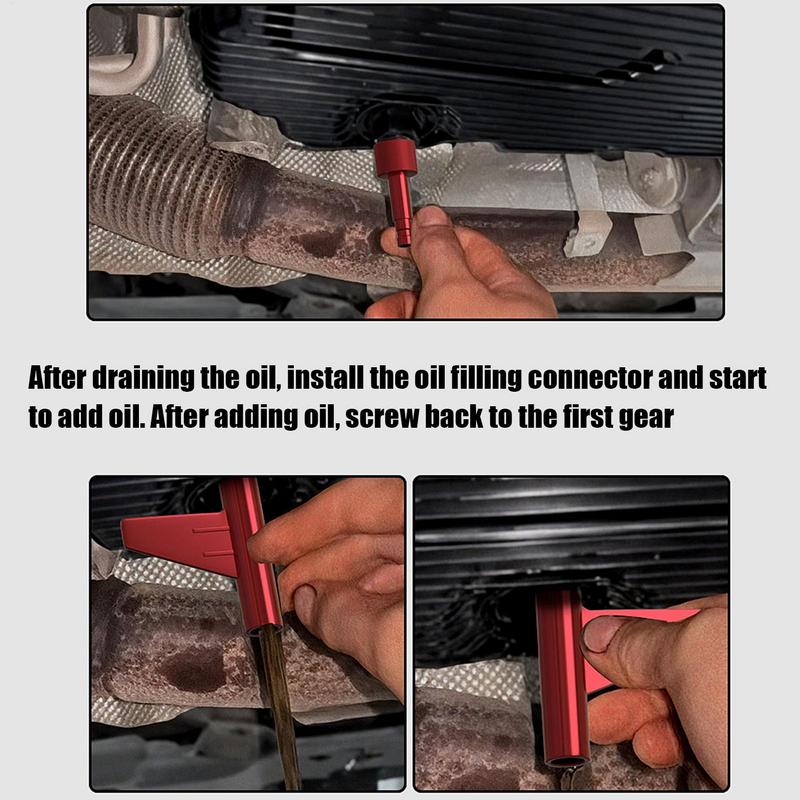 After draining the oil, install the oil filling connector and start to add oil. After adding oil, screw back to the first gear