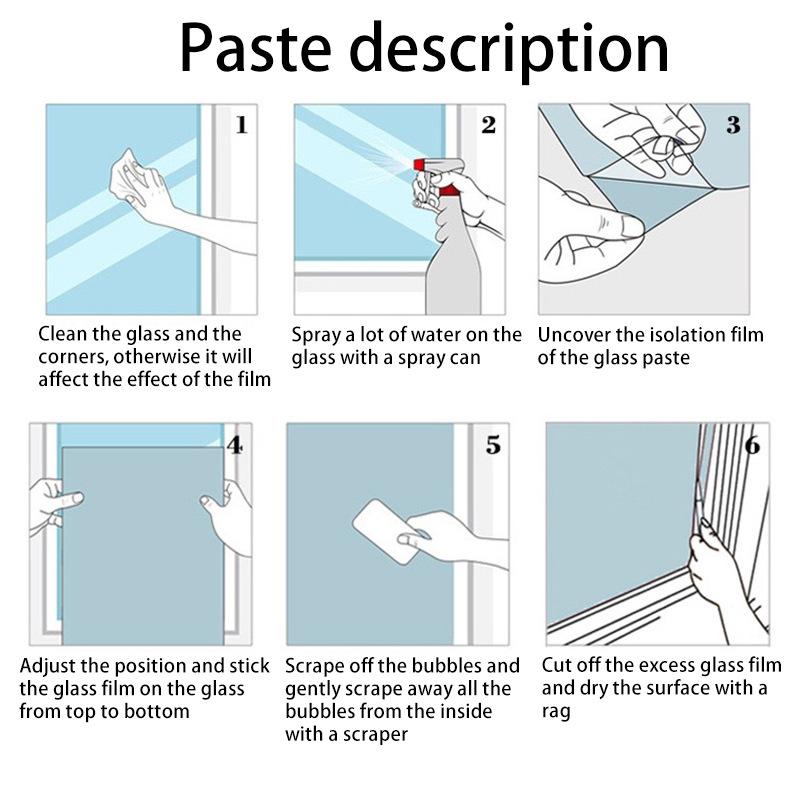 Paste description

1

Clean the glass and the corners, otherwise it will affect the effect of the film

2

Spray a lot of water on the glass with a spray can

3

Uncover the isolation film of the glass paste

4

Adjust the position and stick the glass film on the glass from top to bottom

5

Scrape off the bubbles and gently scrape away all the bubbles from the inside with a scraper

6

Cut off the excess glass film and dry the surface with a rag