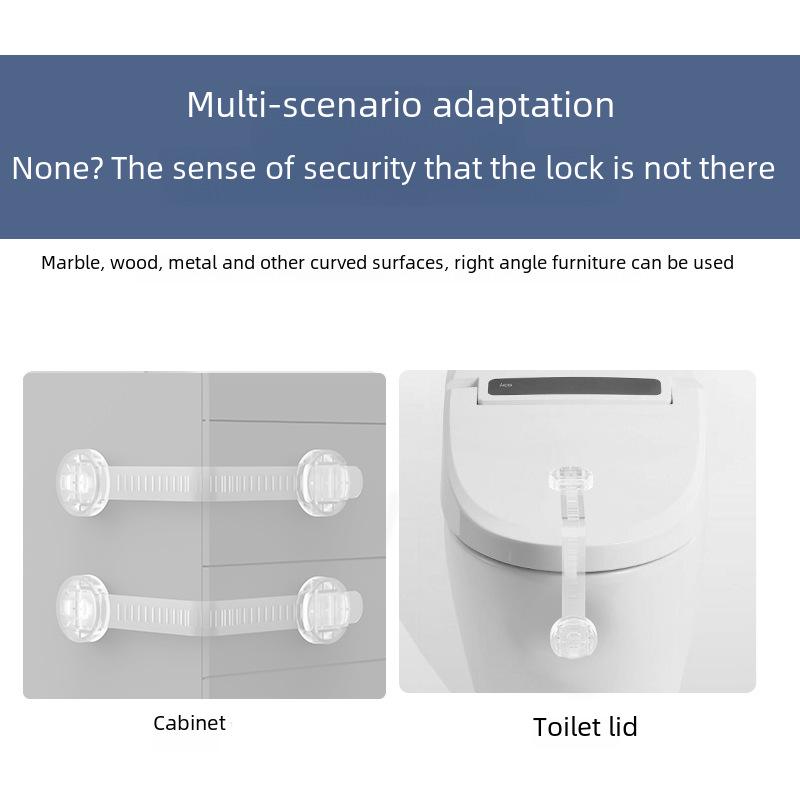 Multi-scenario adaptation

None? The sense of security that the lock is not there

Marble, wood, metal and other curved surfaces, right angle furniture can be used

Cabinet

Toilet lid