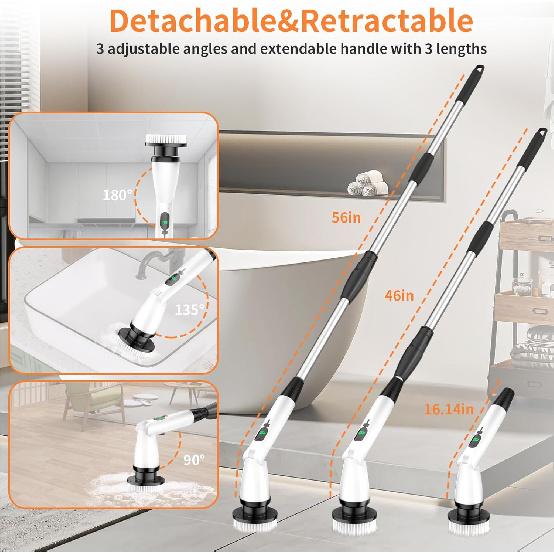 Detachable&Retractable

3 adjustable angles and extendable handle with 3 lengths

180°

135°

90°

56in

46in

16.14in