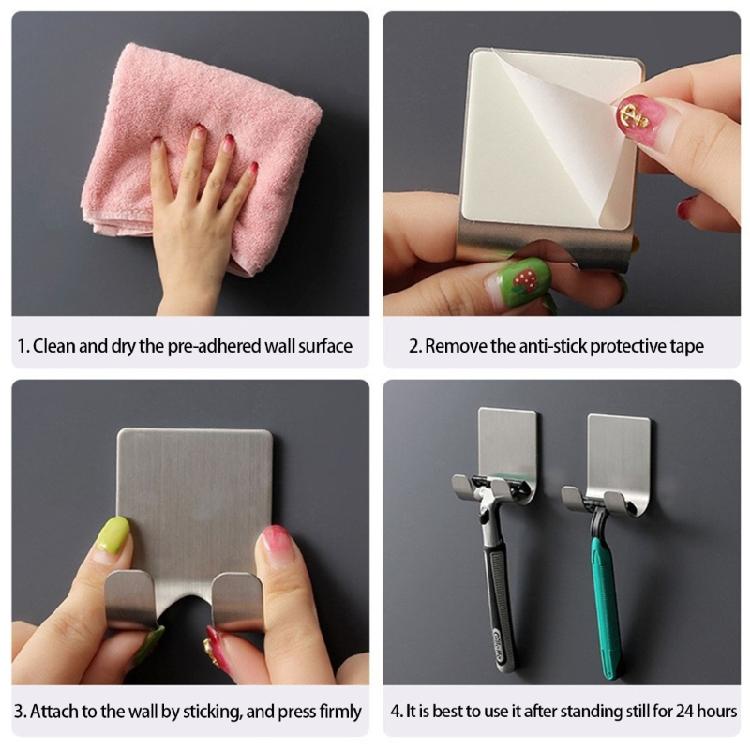 1. Clean and dry the pre-adhered wall surface

2. Remove the anti-stick protective tape

3. Attach to the wall by sticking, and press firmly

4. It is best to use it after standing still for 24 hours