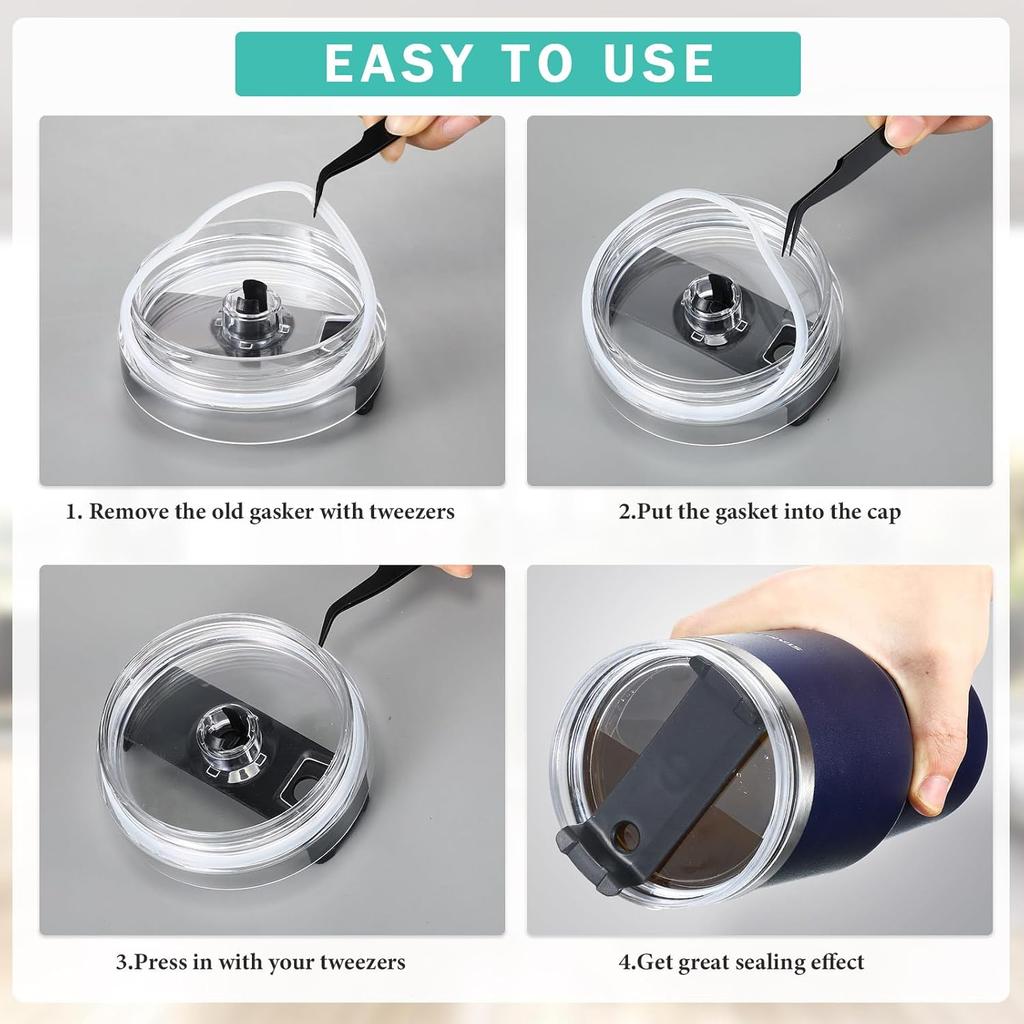 EASY TO USE

1. Remove the old gasker with tweezers

2.Put the gasket into the cap

3.Press in with your tweezers

4.Get great sealing effect