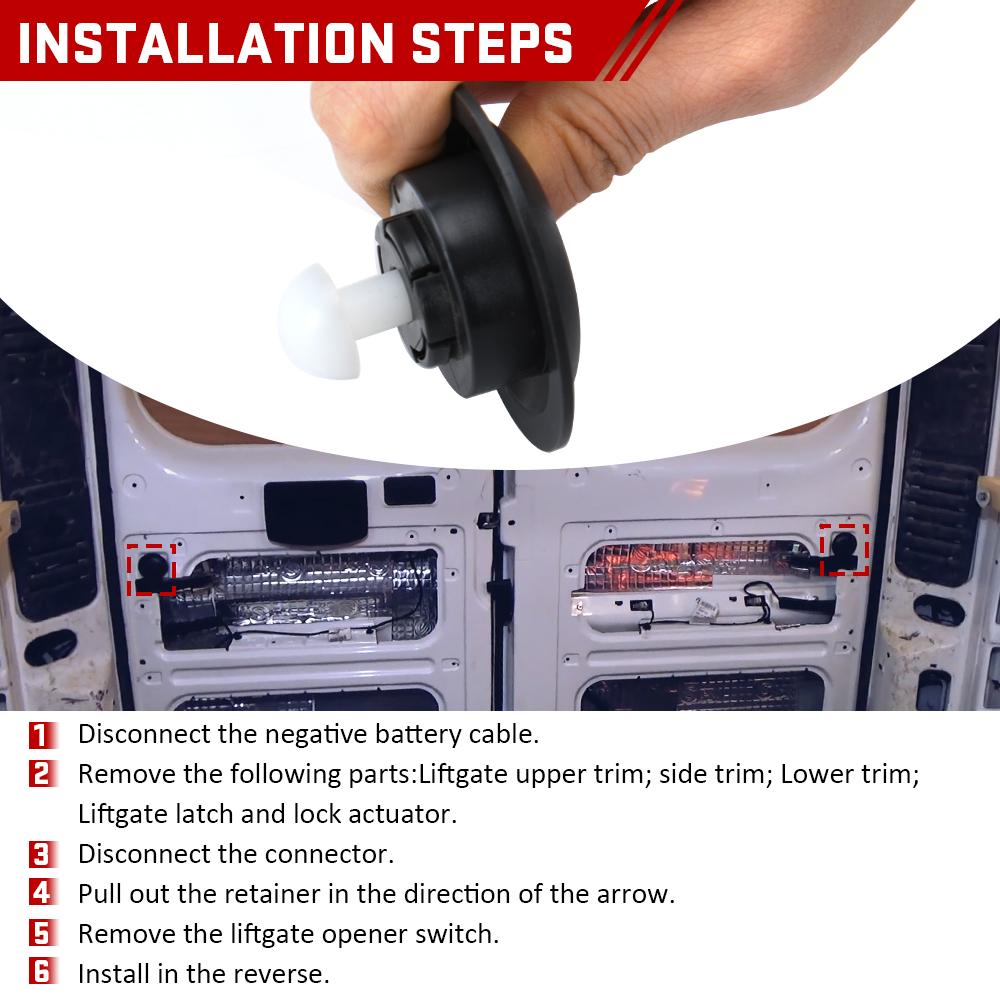 INSTALLATION STEPS

1 Disconnect the negative battery cable.

2 Remove the following parts:Liftgate upper trim; side trim; Lower trim; Liftgate latch and lock actuator.

3 Disconnect the connector.

4 Pull out the retainer in the direction of the arrow.

5 Remove the liftgate opener switch.

6 Install in the reverse.