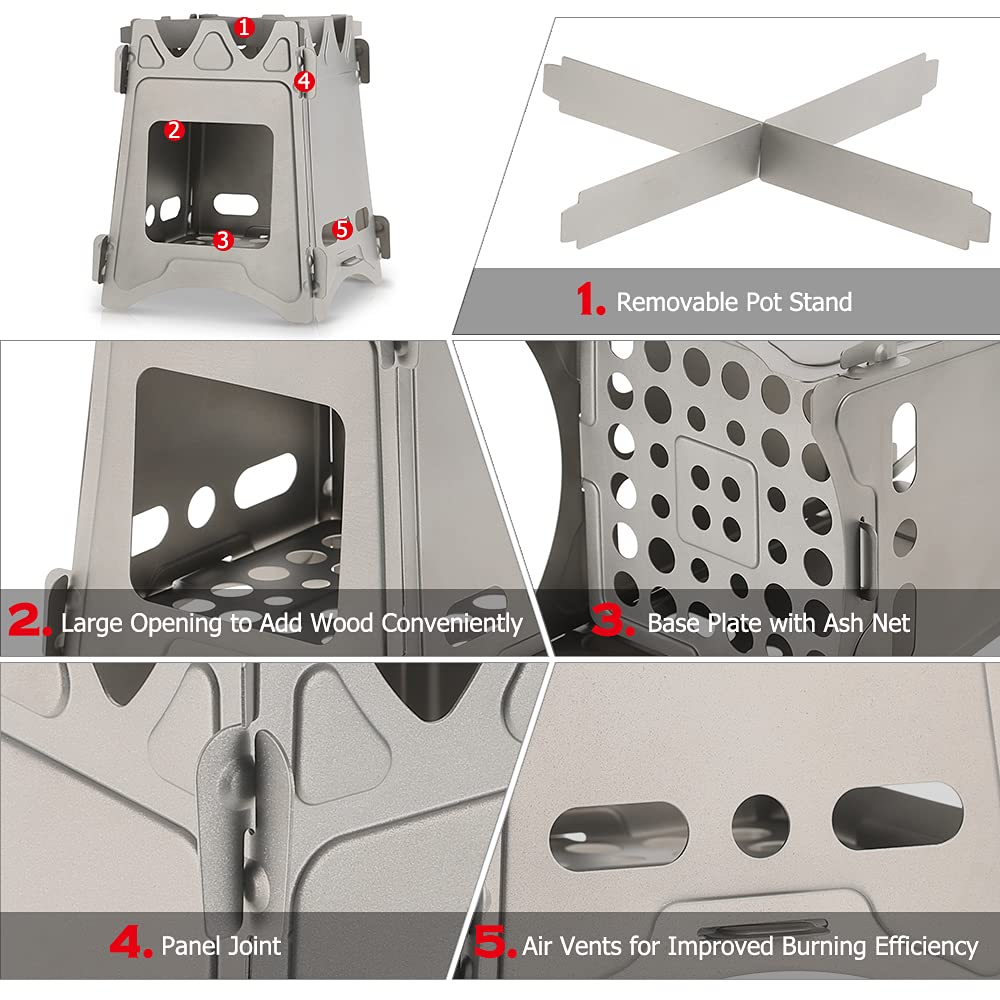 1
4
2
3
5

1. Removable Pot Stand

2. Large Opening to Add Wood Conveniently

3. Base Plate with Ash Net

4. Panel Joint

5. Air Vents for Improved Burning Efficiency