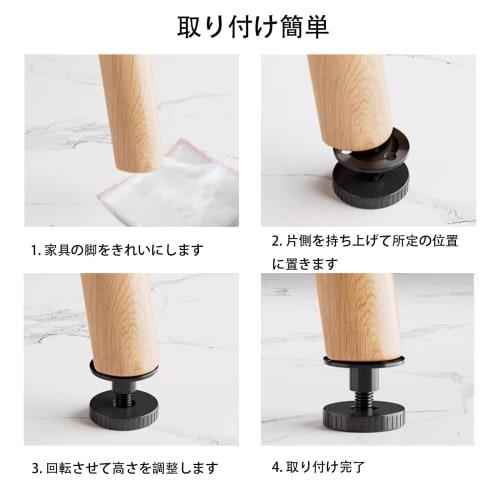 取り付け簡単

1. 家具の脚をきれいにします

2. 片側を持ち上げて所定の位置に置きます

3. 回転させて高さを調整します

4. 取り付け完了