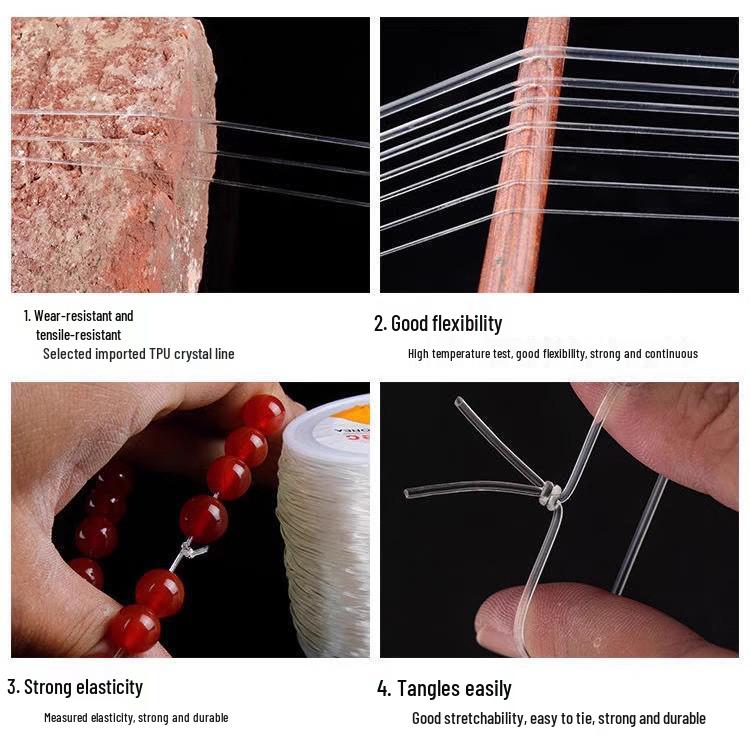 1. Wear-resistant and tensile-resistant

Selected imported TPU crystal line

2. Good flexibility

High temperature test, good flexibility, strong and continuous

3. Strong elasticity

Measured elasticity, strong and durable

4. Tangles easily

Good stretchability, easy to tie, strong and durable