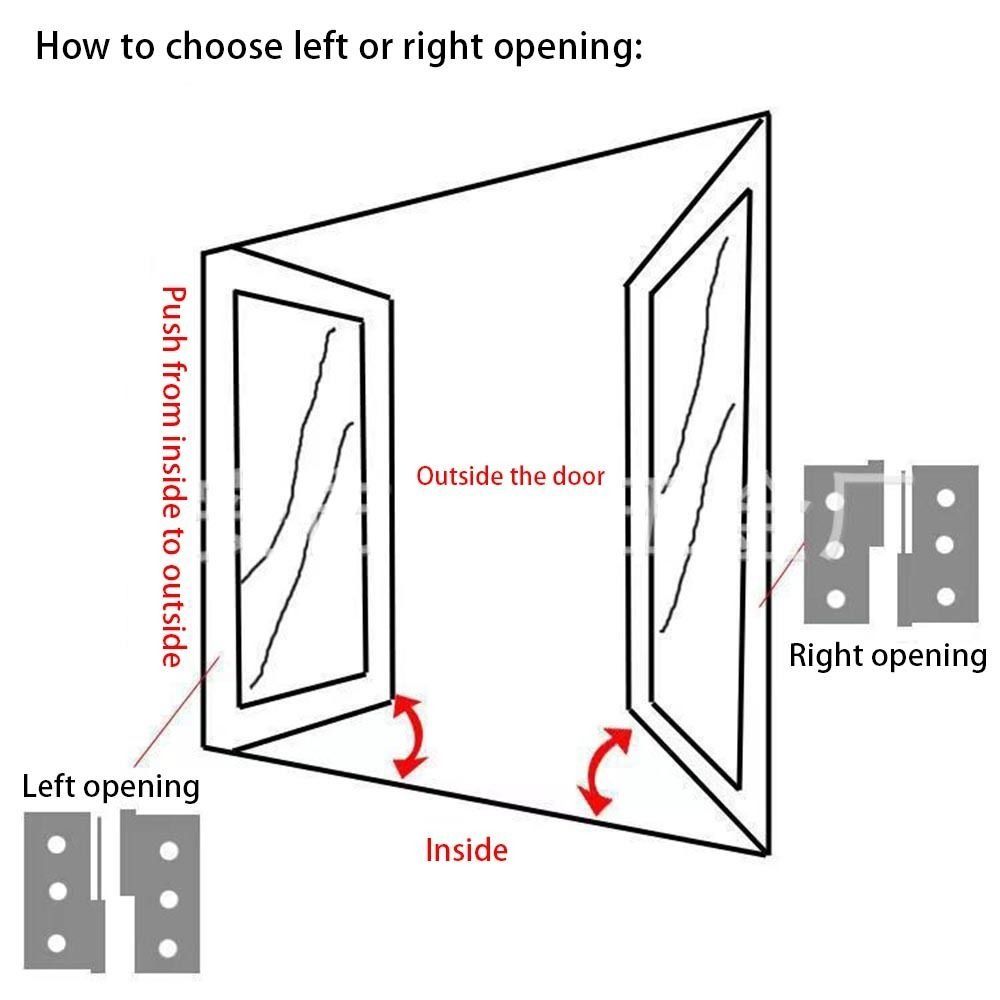 How to choose left or right opening:

Push from inside to outside

Outside the door

Right opening

Left opening

Inside