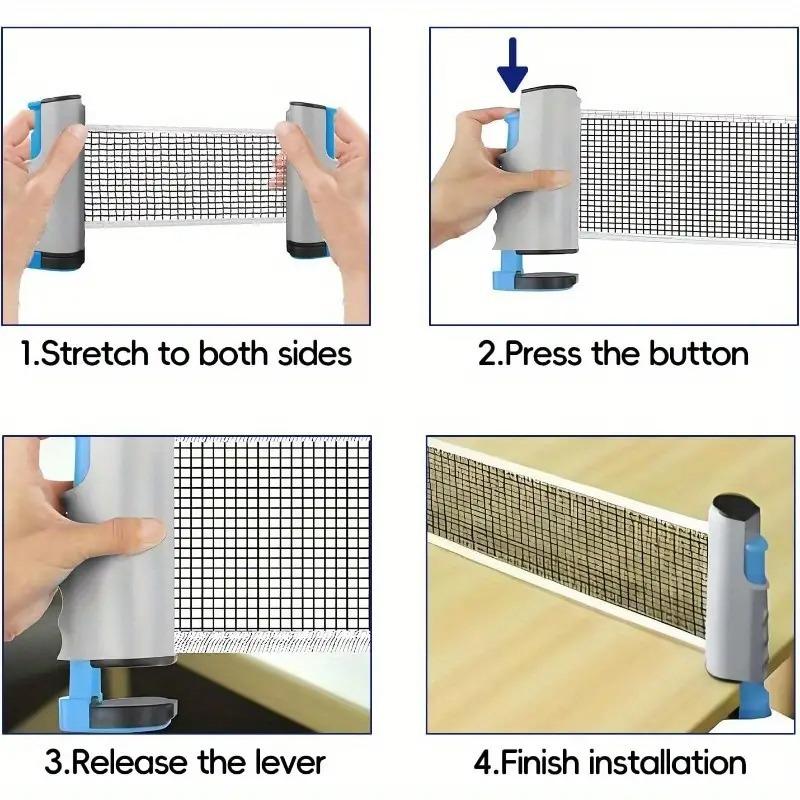 1.Stretch to both sides

2.Press the button

3.Release the lever

4.Finish installation