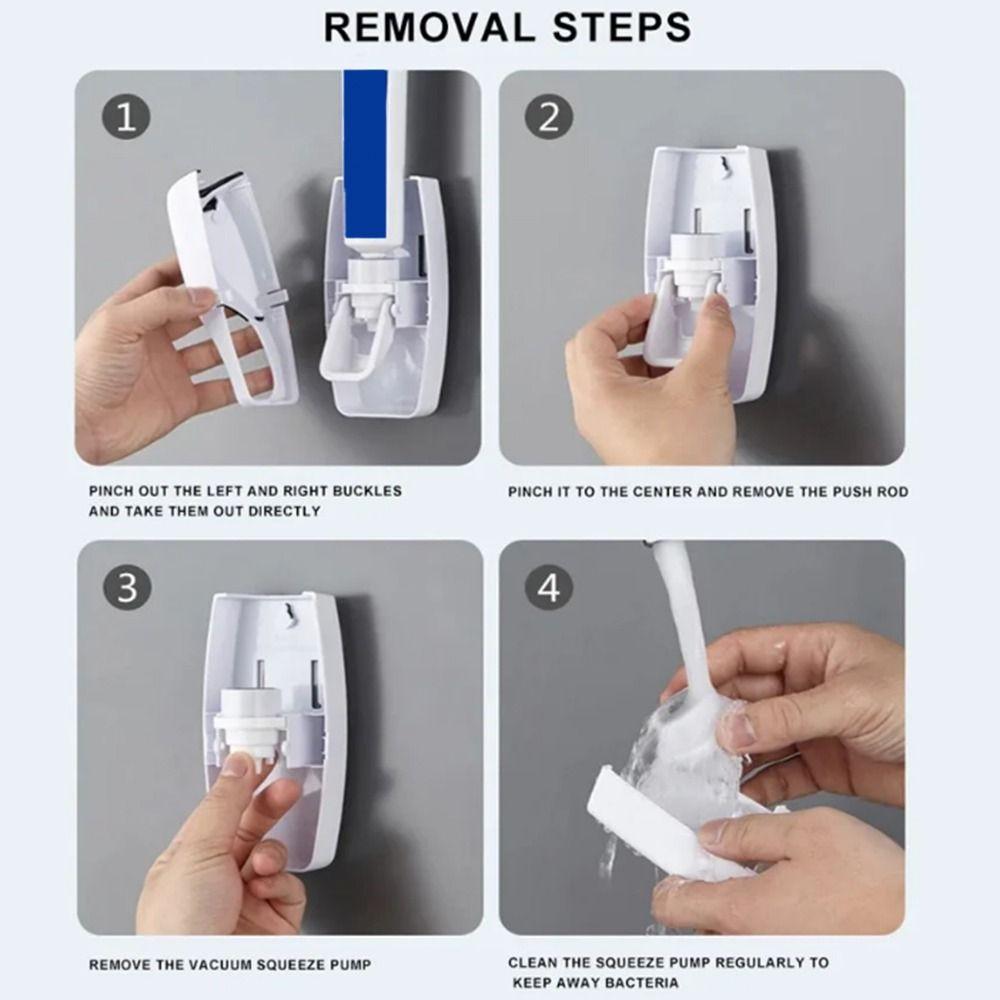 REMOVAL STEPS

1

PINCH OUT THE LEFT AND RIGHT BUCKLES AND TAKE THEM OUT DIRECTLY

2

PINCH IT TO THE CENTER AND REMOVE THE PUSH ROD

3

REMOVE THE VACUUM SQUEEZE PUMP

4

CLEAN THE SQUEEZE PUMP REGULARLY TO KEEP AWAY BACTERIA