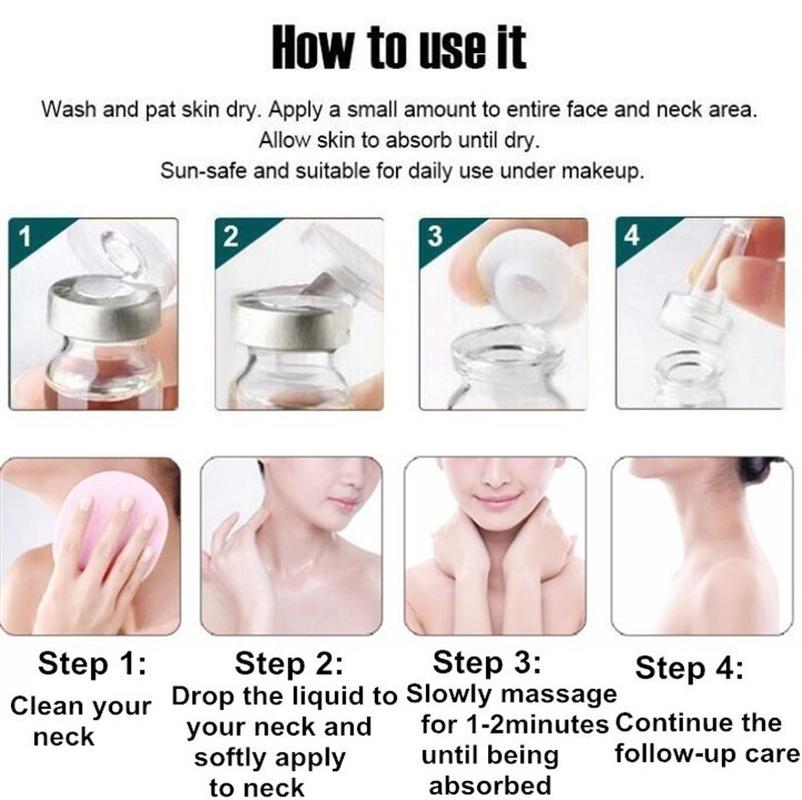 How to use it

Wash and pat skin dry. Apply a small amount to entire face and neck area.
Allow skin to absorb until dry.
Sun-safe and suitable for daily use under makeup.

1

2

3

4

Step 1:
Clean your neck

Step 2:
Drop the liquid to your neck and softly apply to neck

Step 3:
Slowly massage for 1-2minutes until being absorbed

Step 4:
Continue the follow-up care