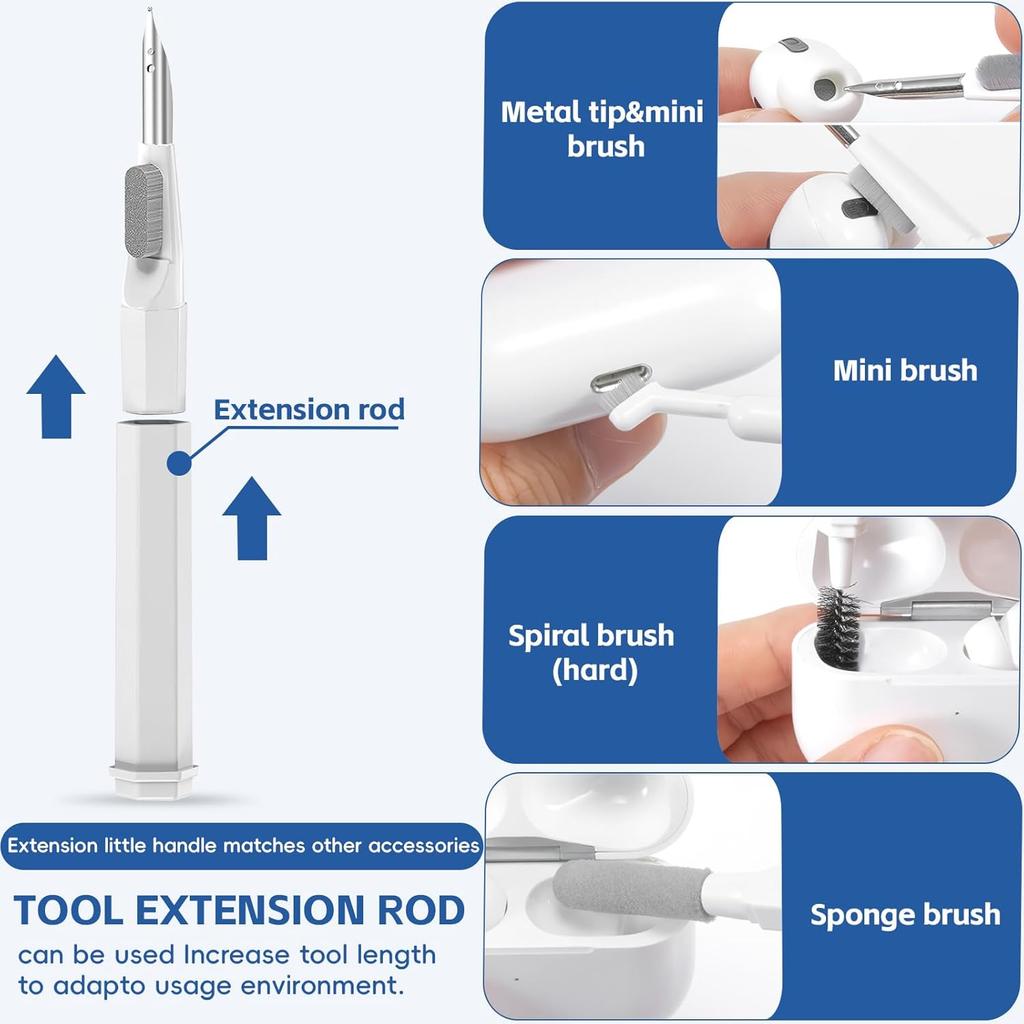 Extension rod

Extension little handle matches other accessories

TOOL EXTENSION ROD
can be used Increase tool length to adapto usage environment.

Metal tip&mini brush

Mini brush

Spiral brush (hard)

Sponge brush