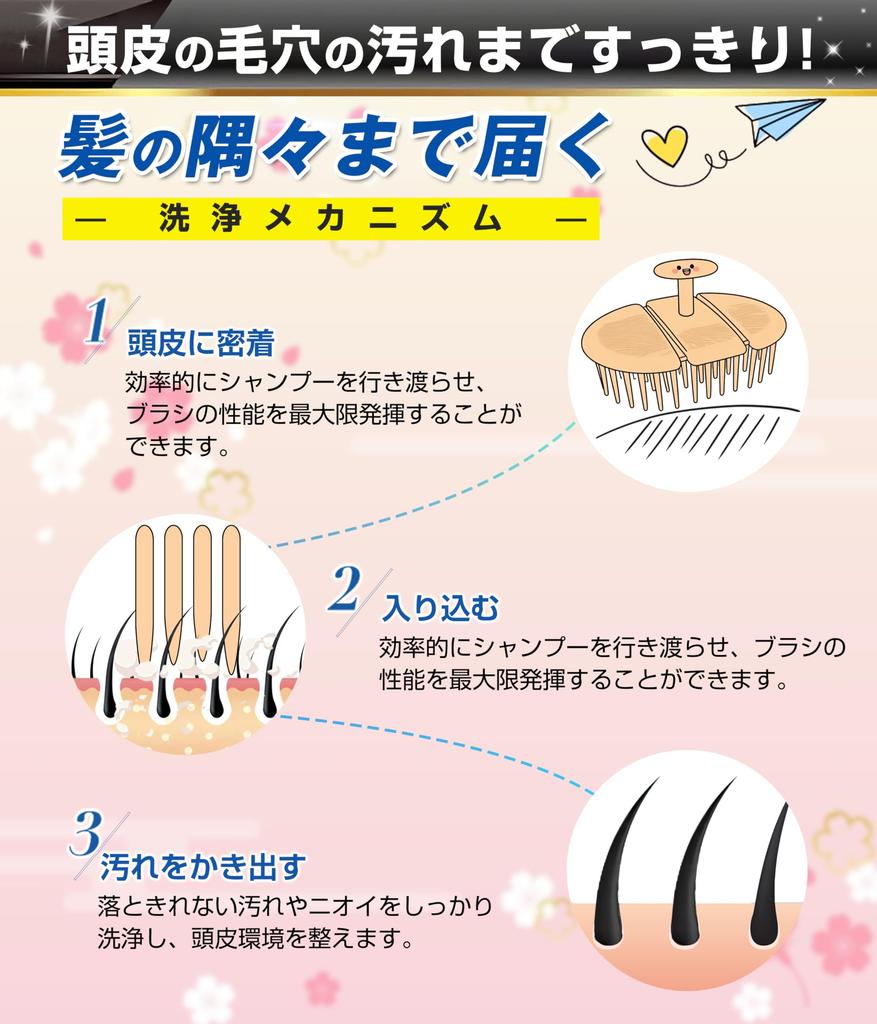 頭皮の毛穴の汚れまですっきり!

髪の隅々まで届く

— 洗浄メカニズム —

1
頭皮に密着
効率的にシャンプーを行き渡らせ、ブラシの性能を最大限発揮することができます。

2
入り込む
効率的にシャンプーを行き渡らせ、ブラシの性能を最大限発揮することができます。

3
汚れをかき出す
落ときれない汚れやニオイをしっかり洗浄し、頭皮環境を整えます。