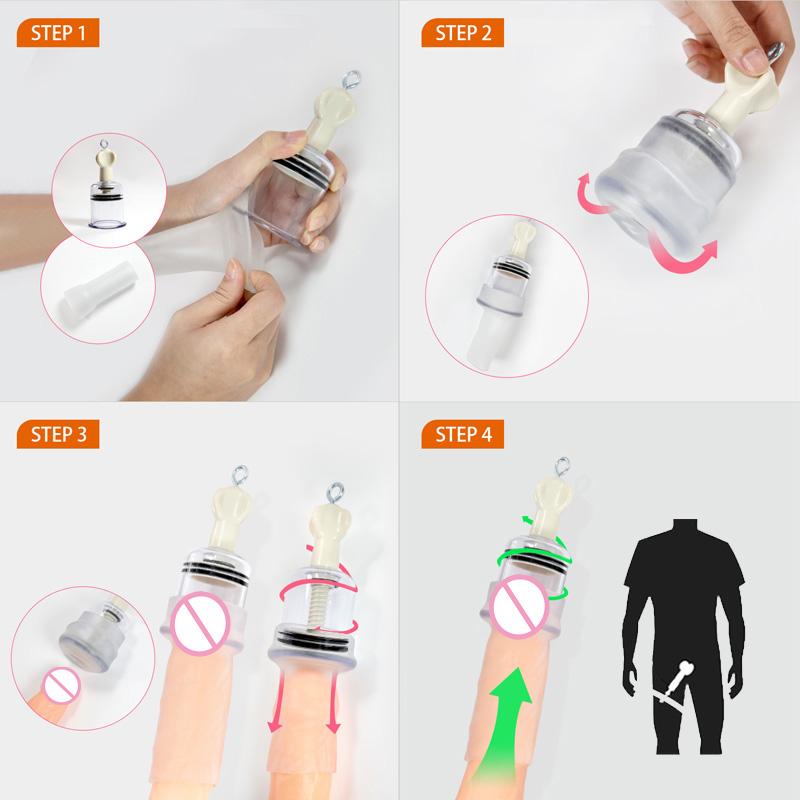 STEP 1

STEP 2

STEP 3

STEP 4