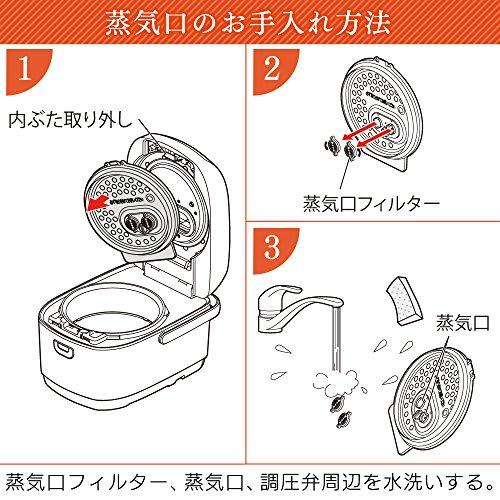 蒸気口のお手入れ方法

1

内ぶた取り外し

2

蒸気口フィルター

3

蒸気口

蒸気口フィルター、蒸気口、調圧弁周辺を水洗いする。