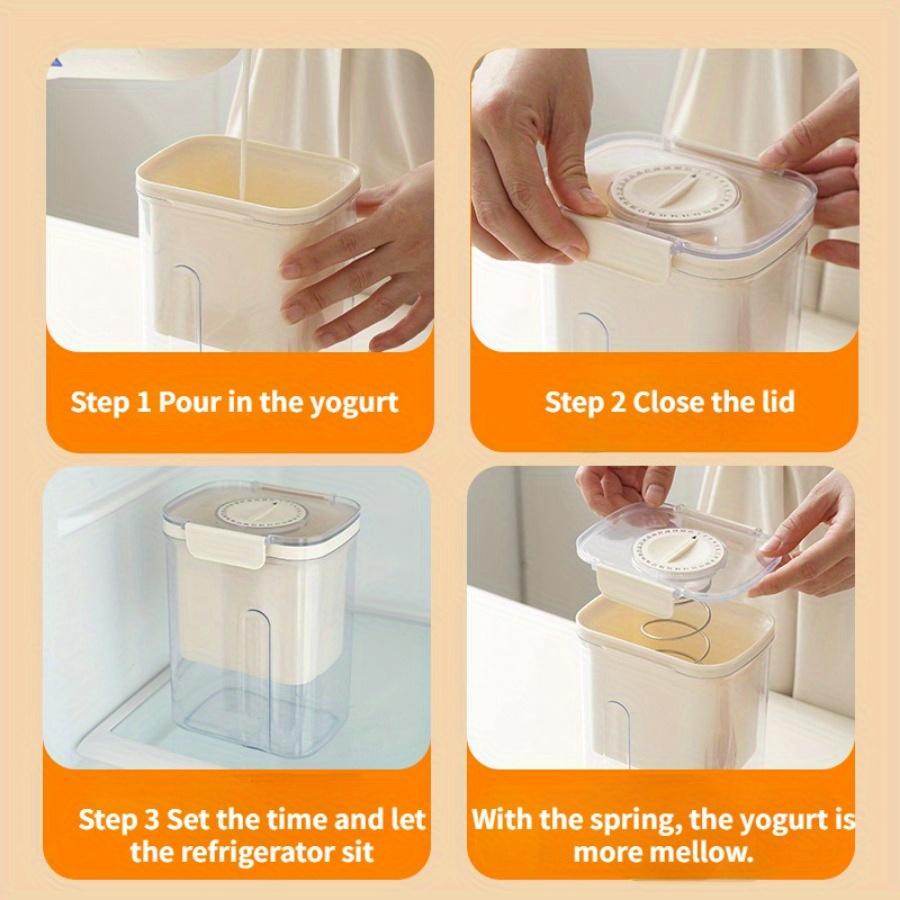 Step 1 Pour in the yogurt

Step 2 Close the lid

Step 3 Set the time and let the refrigerator sit

With the spring, the yogurt is more mellow.