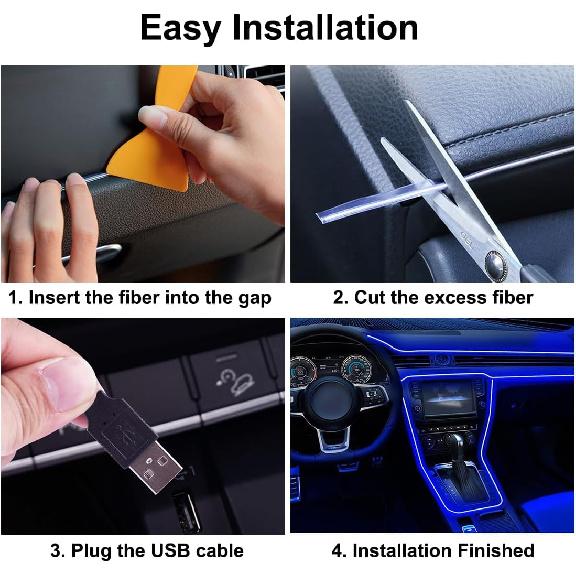 Easy Installation

1. Insert the fiber into the gap

2. Cut the excess fiber

3. Plug the USB cable

4. Installation Finished