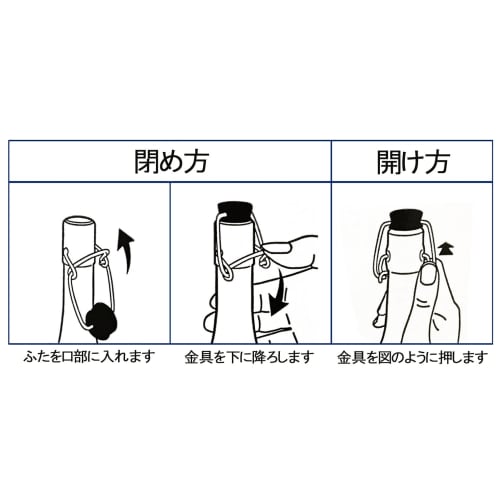 閉め方

開け方

ふたを口部に入れます

金具を下に降ろします

金具を図のように押します