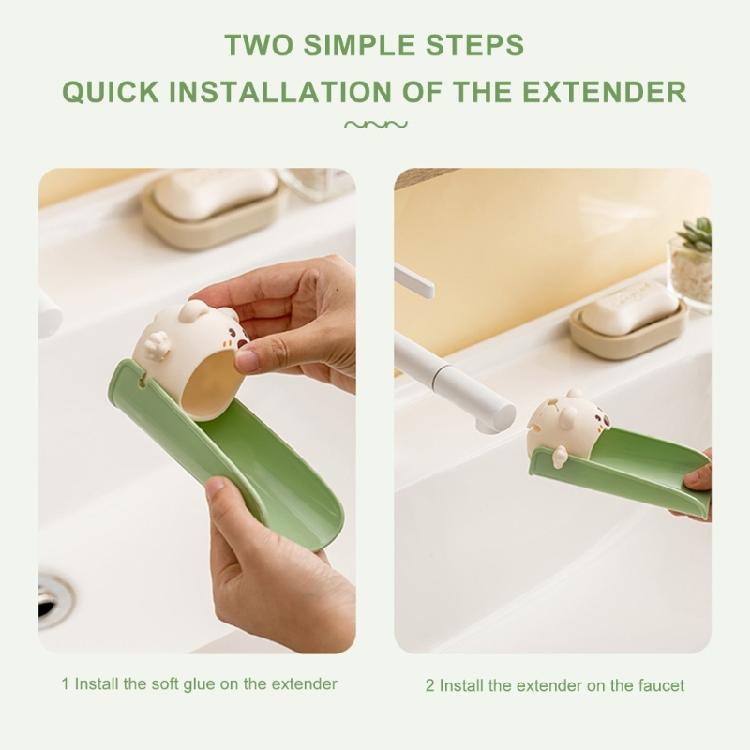 TWO SIMPLE STEPS
QUICK INSTALLATION OF THE EXTENDER

1 Install the soft glue on the extender

2 Install the extender on the faucet