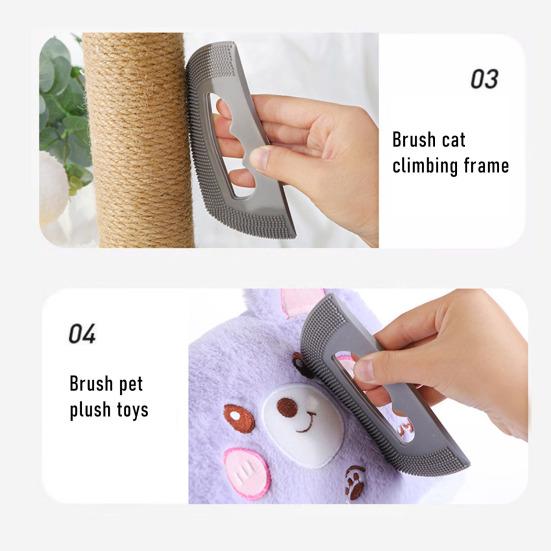 03

Brush cat climbing frame

04

Brush pet plush toys