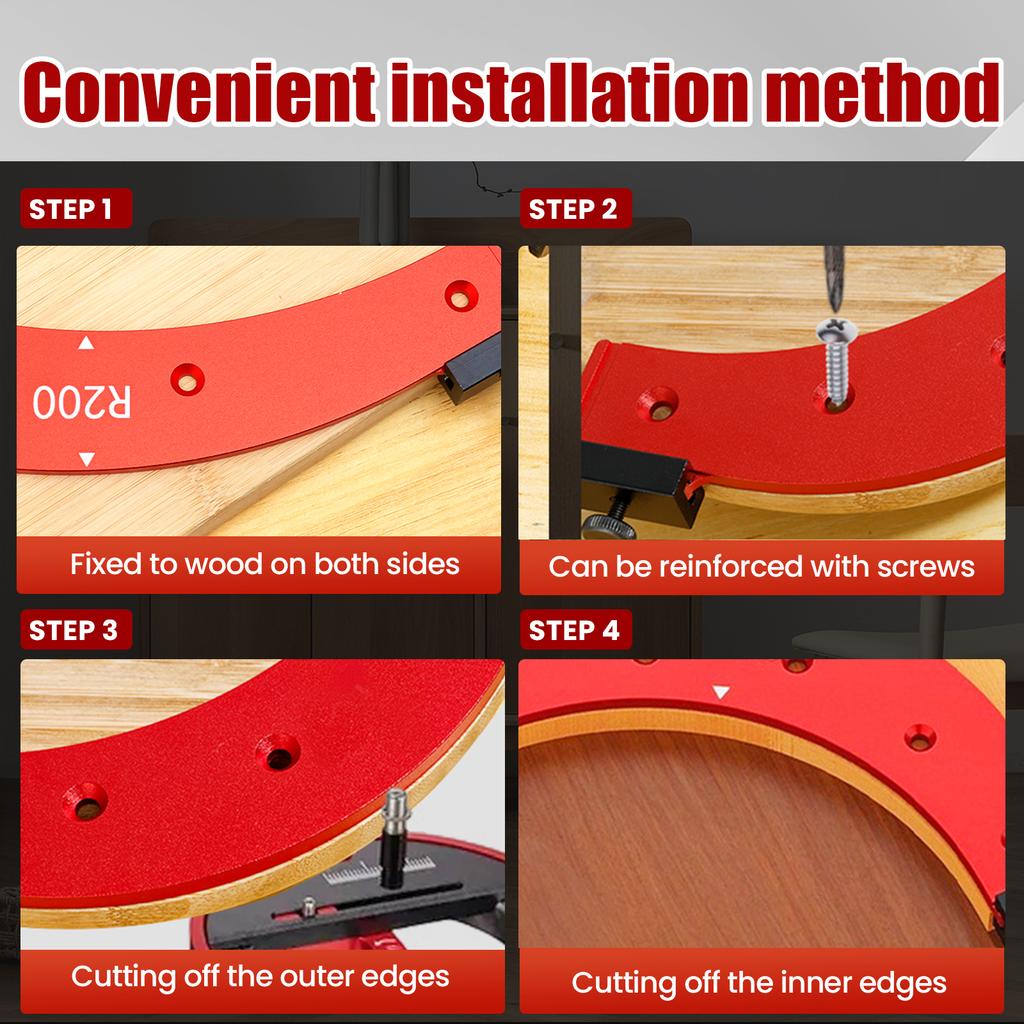 Convenient installation method

STEP 1

R200

Fixed to wood on both sides

STEP 2

Can be reinforced with screws

STEP 3

Cutting off the outer edges

STEP 4

Cutting off the inner edges