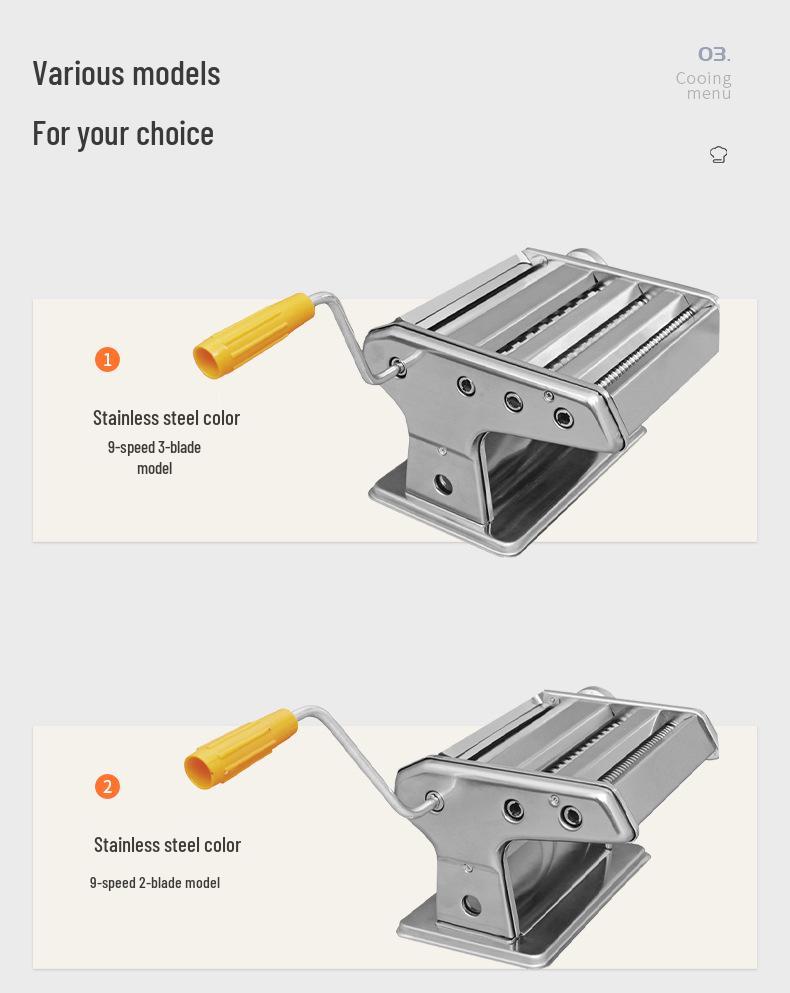 Various models

For your choice

03.
Cooing menu

1

Stainless steel color
9-speed 3-blade model

2

Stainless steel color
9-speed 2-blade model