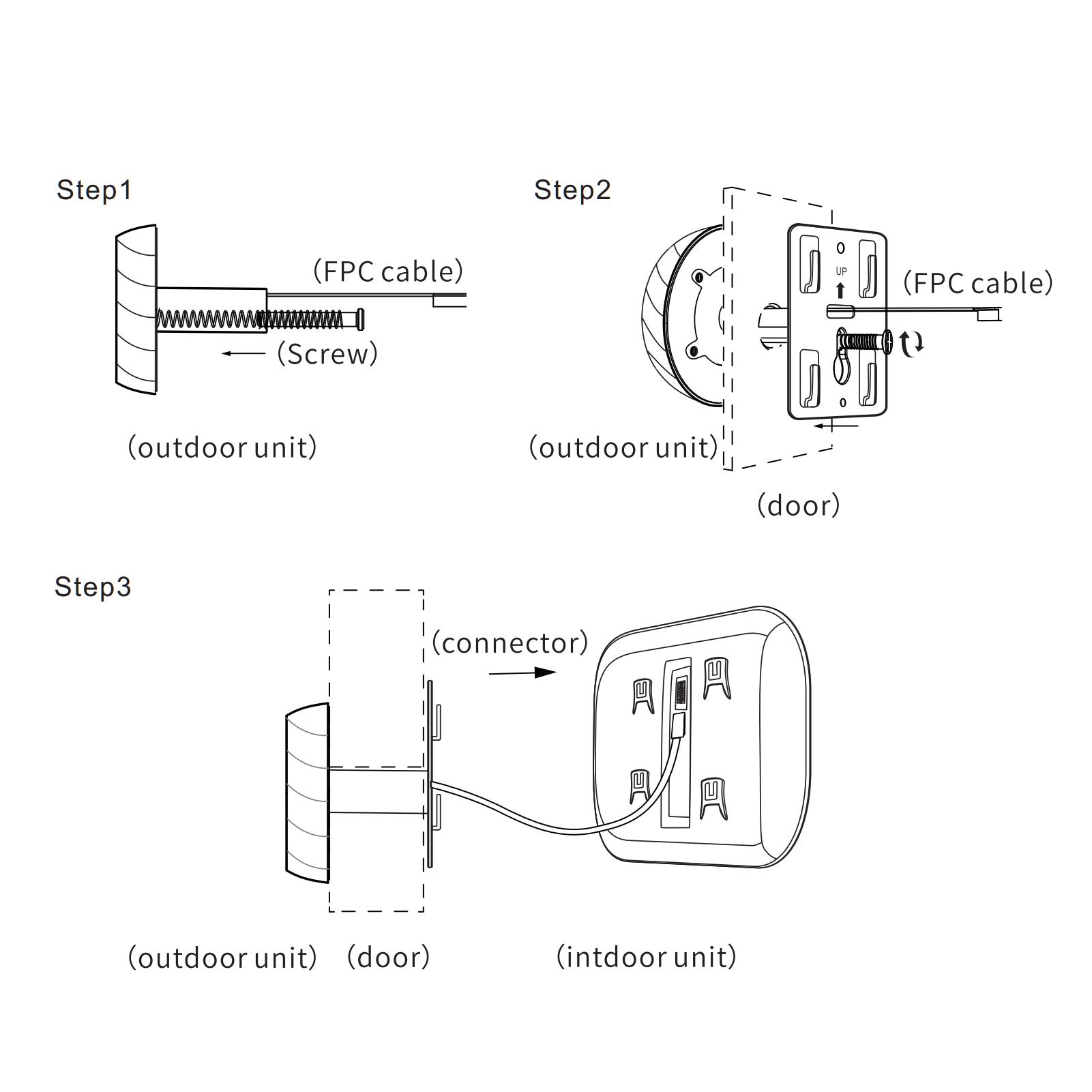 Step1

(FPC cable)

(Screw)

(outdoor unit)

Step2

UP

(FPC cable)

(outdoor unit)

(door)

Step3

(connector)

(outdoor unit) (door) (intdoor unit)