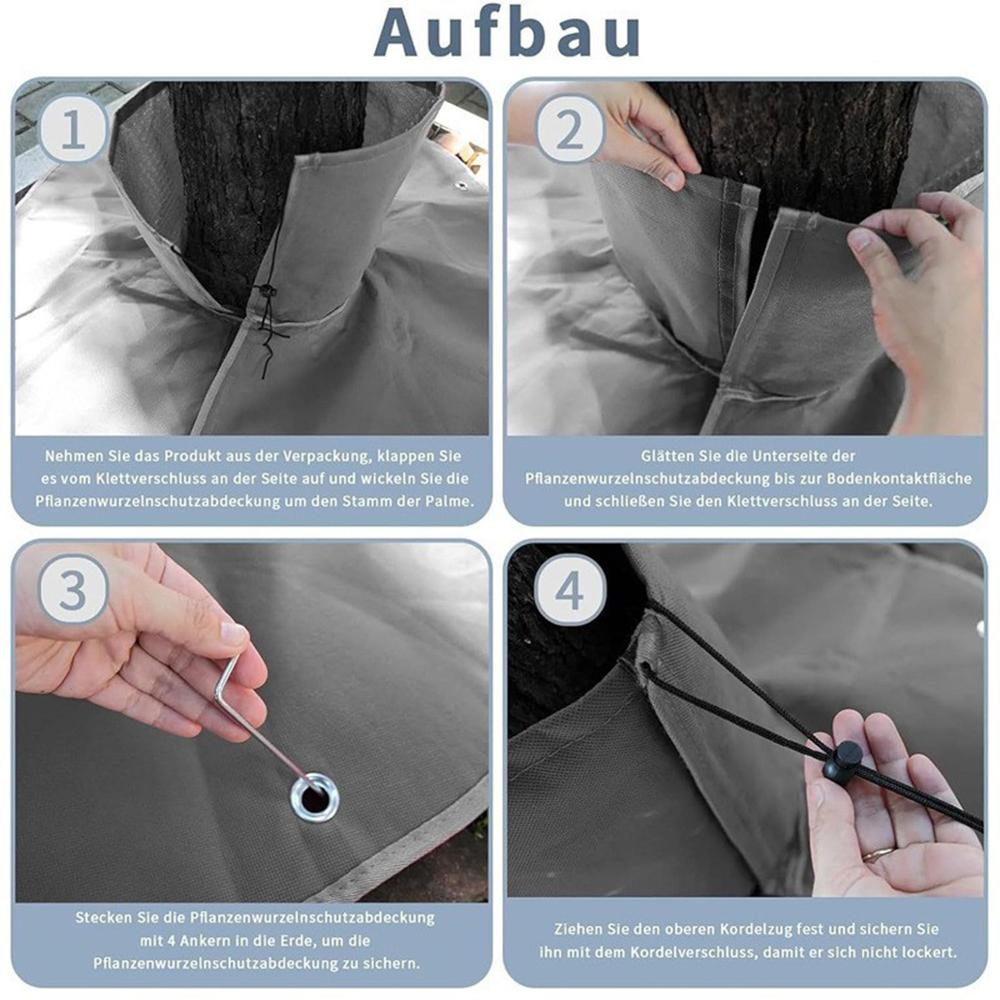 Aufbau

1

Nehmen Sie das Produkt aus der Verpackung, klappen Sie es vom Klettverschluss an der Seite auf und wickeln Sie die Pflanzenwurzelnschutzabdeckung um den Stamm der Palme.

2

Glätten Sie die Unterseite der Pflanzenwurzelnschutzabdeckung bis zur Bodenkontaktfläche und schließen Sie den Klettverschluss an der Seite.

3

Stecken Sie die Pflanzenwurzelnschutzabdeckung mit 4 Ankern in die Erde, um die Pflanzenwurzelnschutzabdeckung zu sichern.

4

Ziehen Sie den oberen Kordelzug fest und sichern Sie ihn mit dem Kordelverschluss, damit er sich nicht lockert.