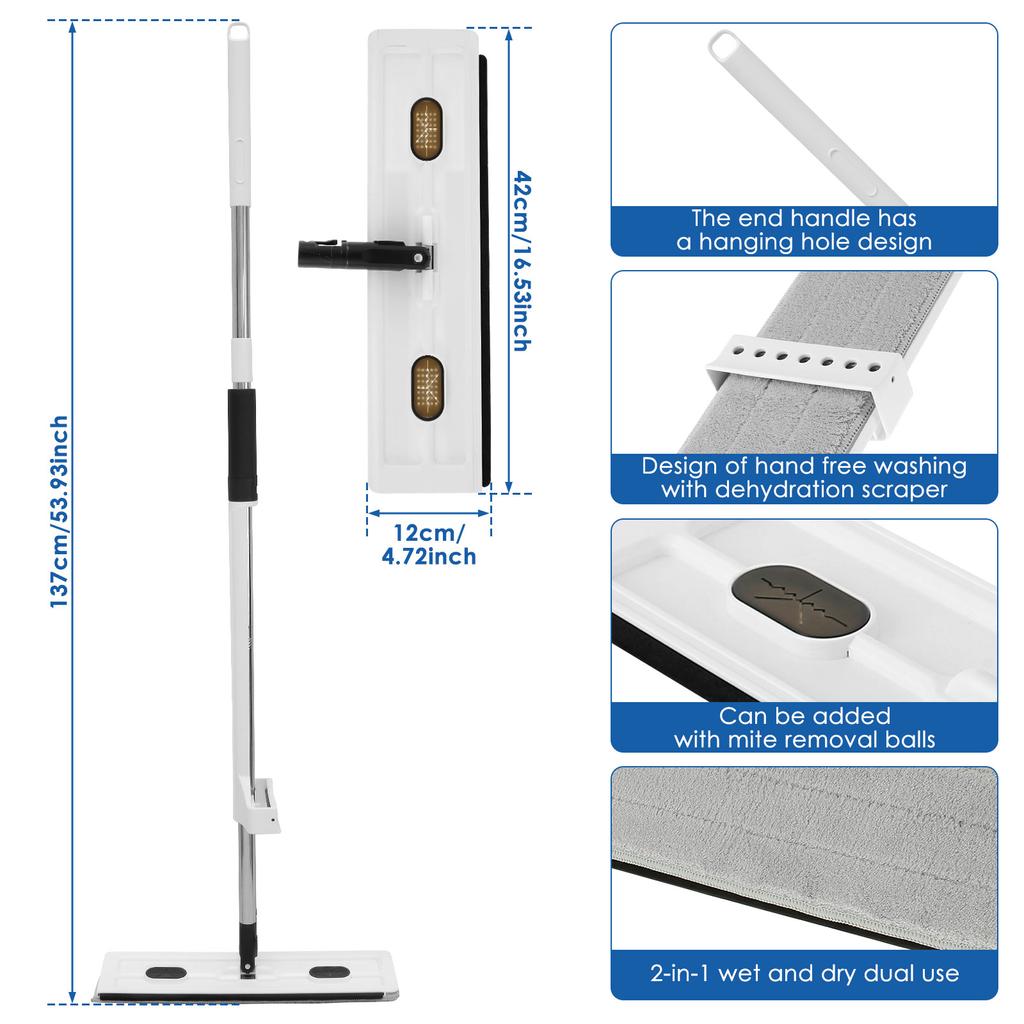 137cm/53.93inch

42cm/16.53inch

12cm/
4.72inch

The end handle has
a hanging hole design

Design of hand free washing
with dehydration scraper

Can be added
with mite removal balls

2-in-1 wet and dry dual use