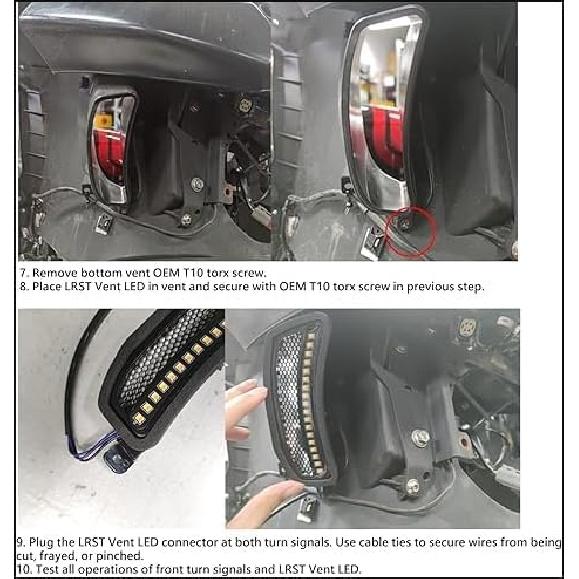 7. Remove bottom vent OEM T10 torx screw.
8. Place LRST Vent LED in vent and secure with OEM T10 torx screw in previous step.

9. Plug the LRST Vent LED connector at both turn signals. Use cable ties to secure wires from being cut, frayed, or pinched.
10. Test all operations of front turn signals and LRST Vent LED.