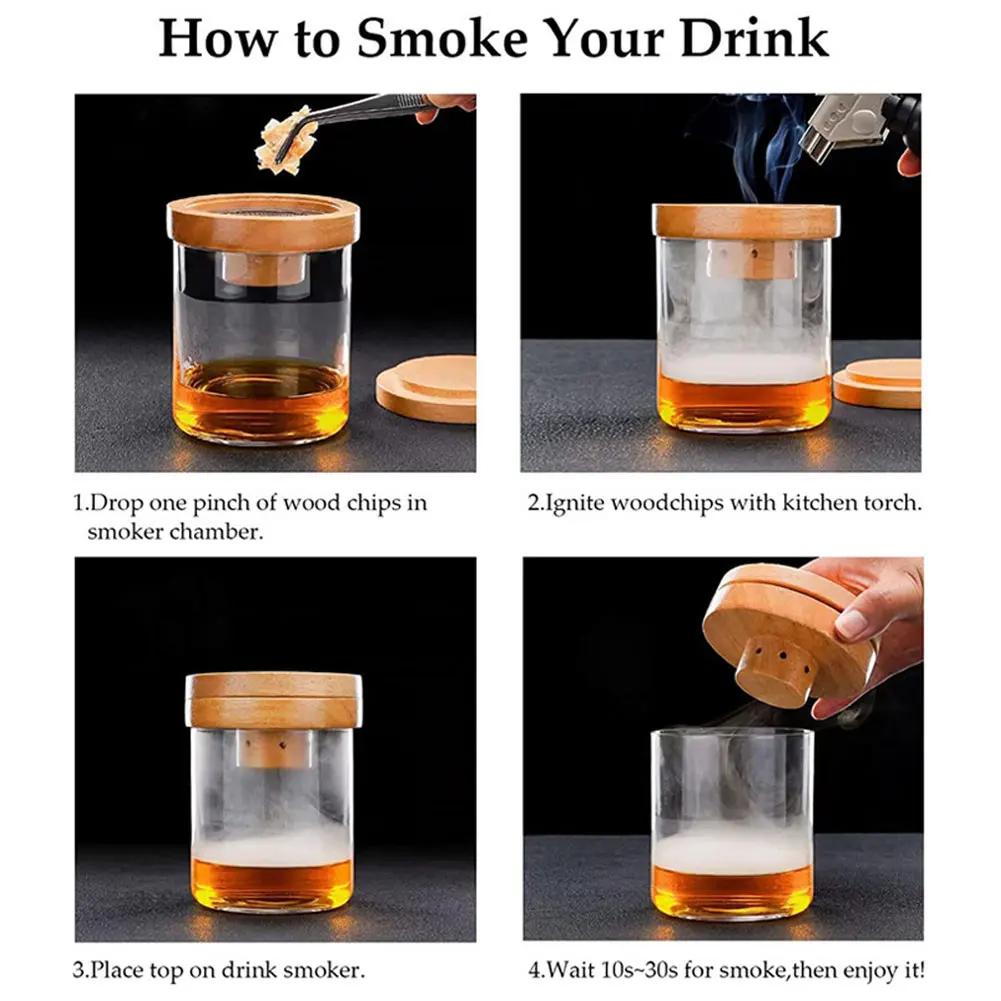 How to Smoke Your Drink

1.Drop one pinch of wood chips in smoker chamber.

2.Ignite woodchips with kitchen torch.

3.Place top on drink smoker.

4.Wait 10s~30s for smoke,then enjoy it!