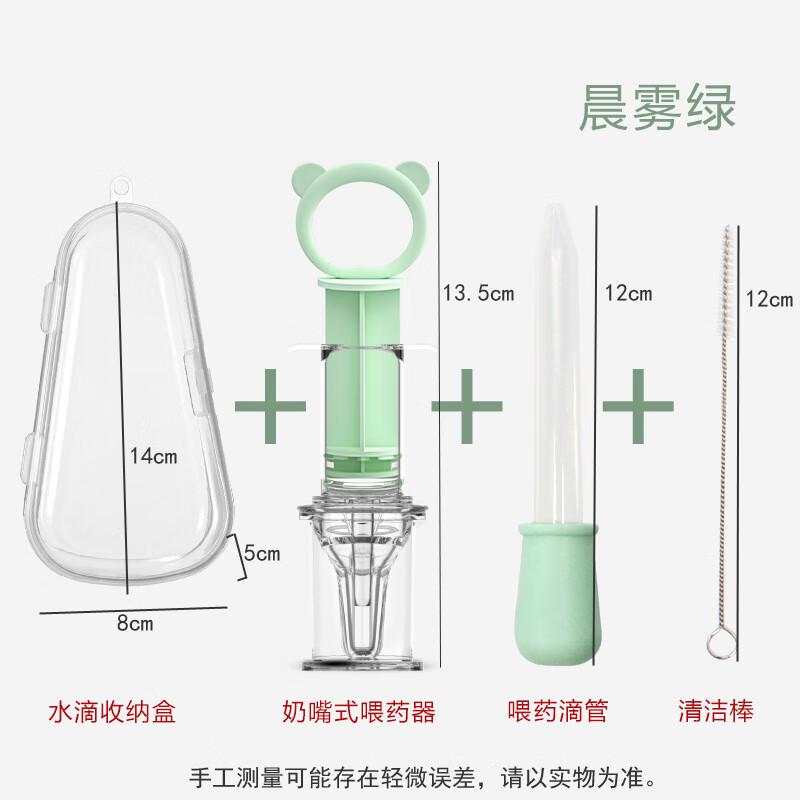 晨雾绿

14cm

5cm

8cm

13.5cm

12cm

12cm

水滴收纳盒

奶嘴式喂药器

喂药滴管

清洁棒

手工测量可能存在轻微误差，请以实物为准。