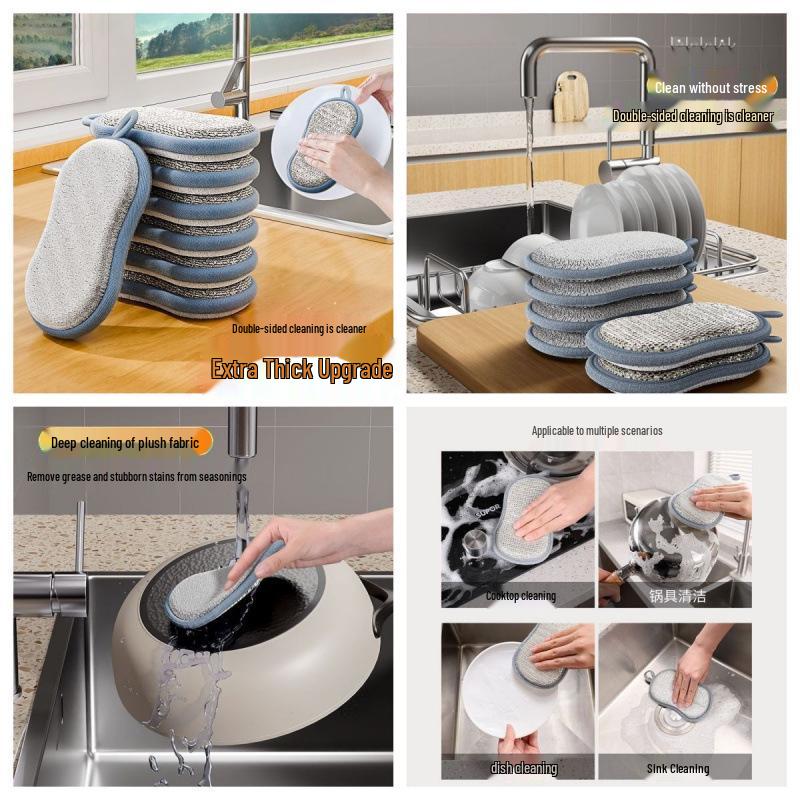 Double-sided cleaning is cleaner

Extra Thick Upgrade

Clean without stress

Double-sided cleaning is cleaner

Deep cleaning of plush fabric

Remove grease and stubborn stains from seasonings

Applicable to multiple scenarios

SUPOR

Cooktop cleaning

锅具清洁

dish cleaning

Sink Cleaning