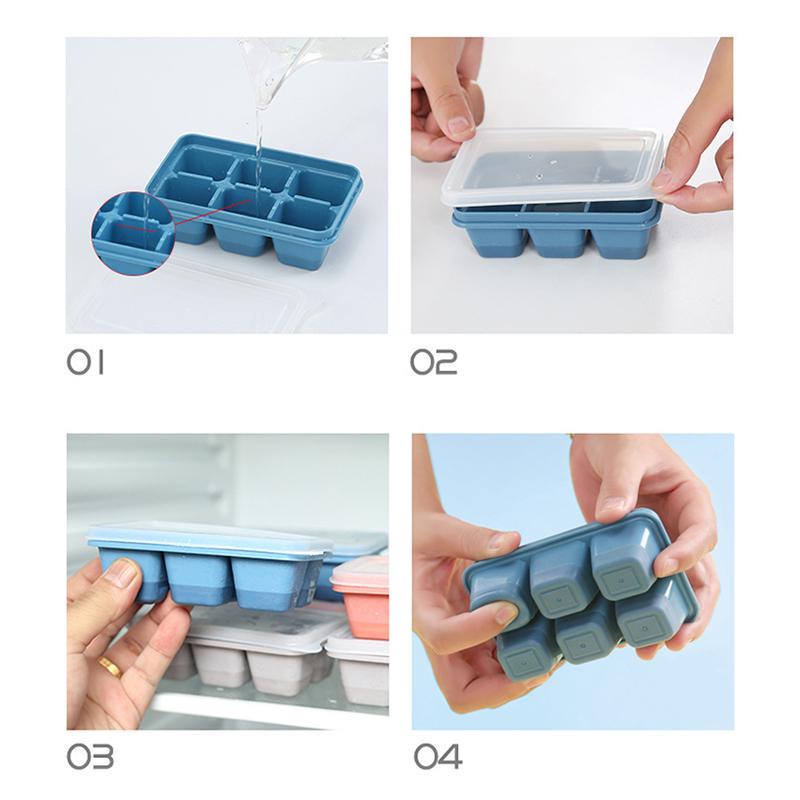 01

02

03

04