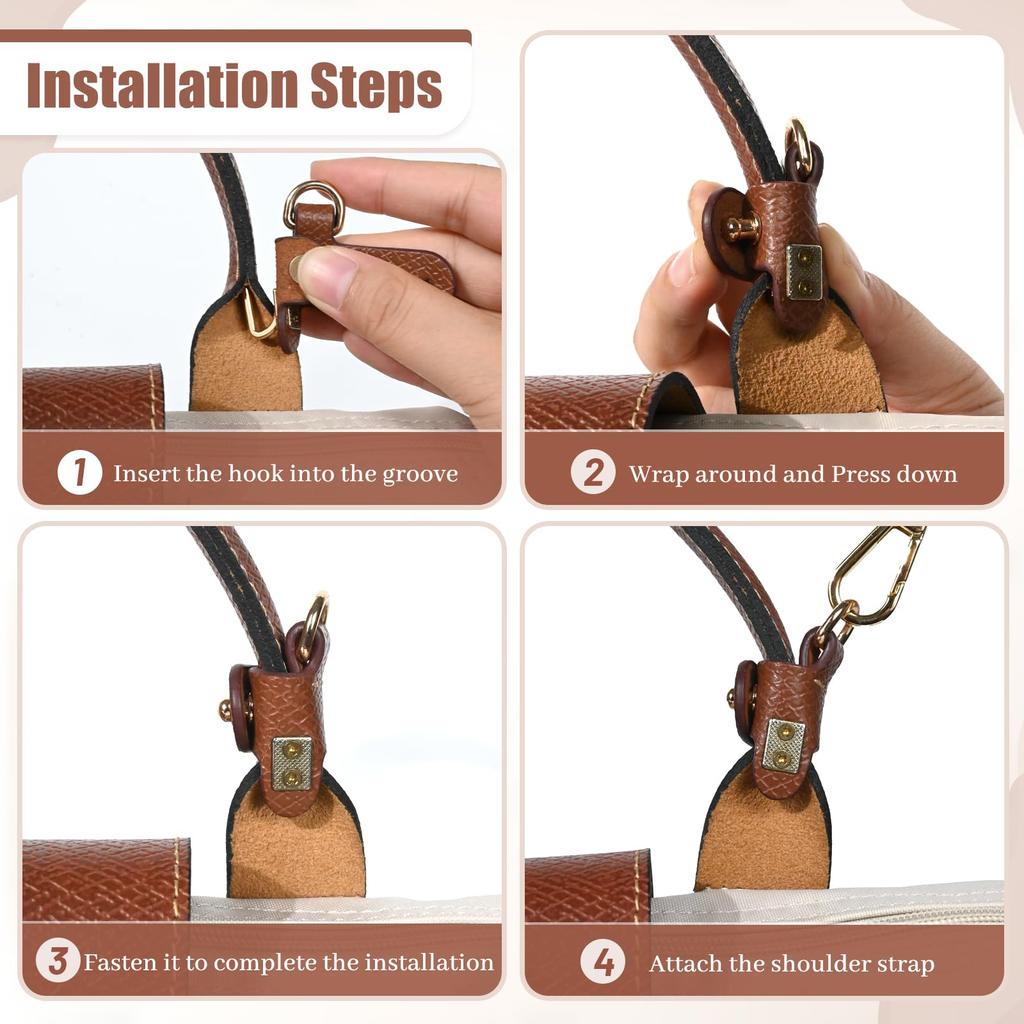 Installation Steps

1 Insert the hook into the groove

2 Wrap around and Press down

3 Fasten it to complete the installation

4 Attach the shoulder strap