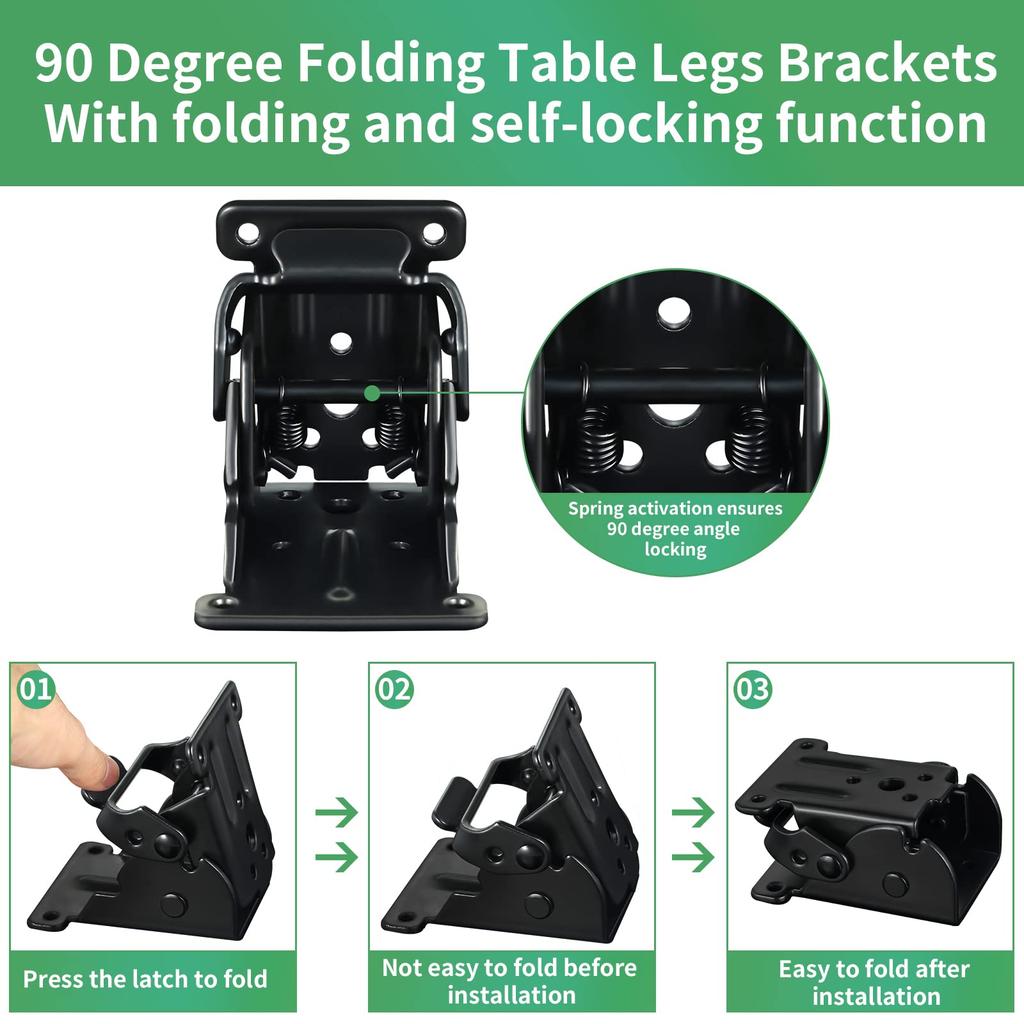 90 Degree Folding Table Legs Brackets
With folding and self-locking function

Spring activation ensures 90 degree angle locking

01

Press the latch to fold

02

Not easy to fold before installation

03

Easy to fold after installation