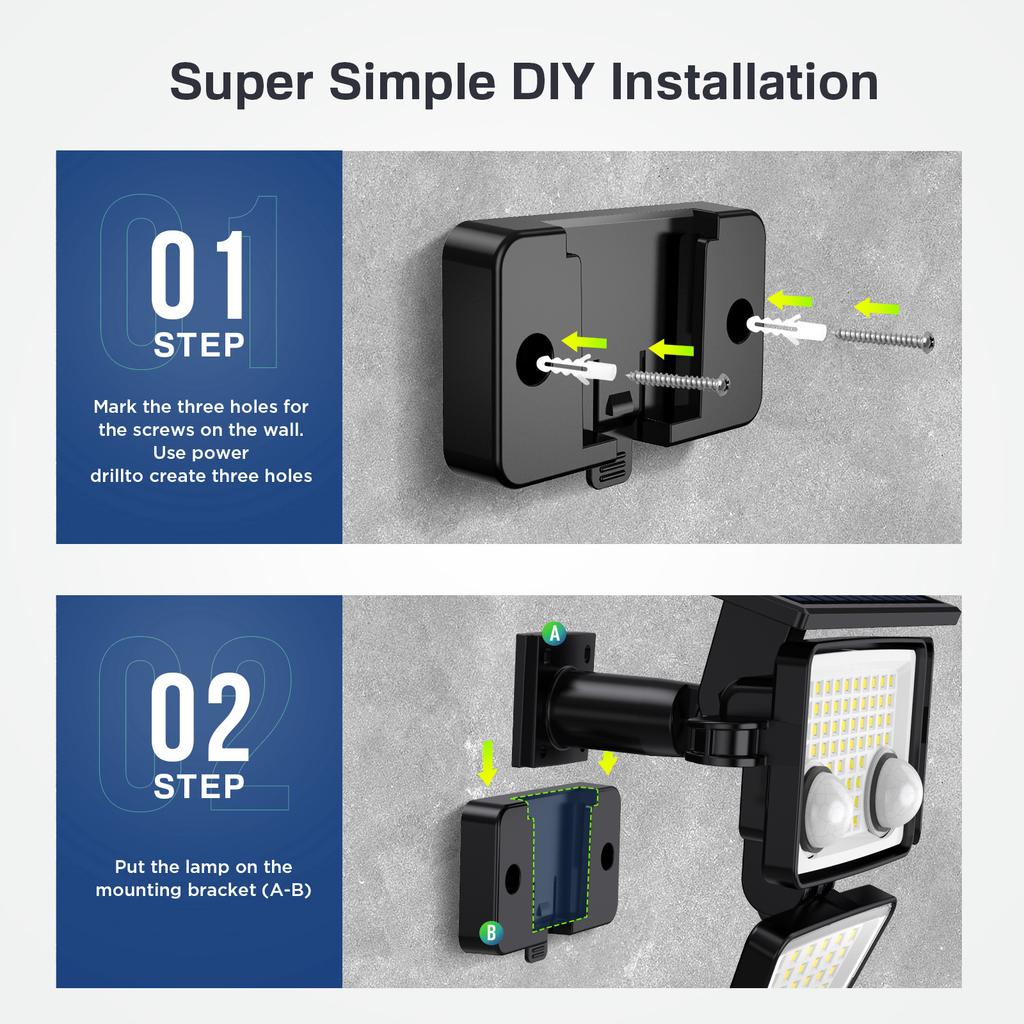 Super Simple DIY Installation

01
STEP

Mark the three holes for the screws on the wall. Use power drillto create three holes

02
STEP

Put the lamp on the mounting bracket (A-B)

A

B