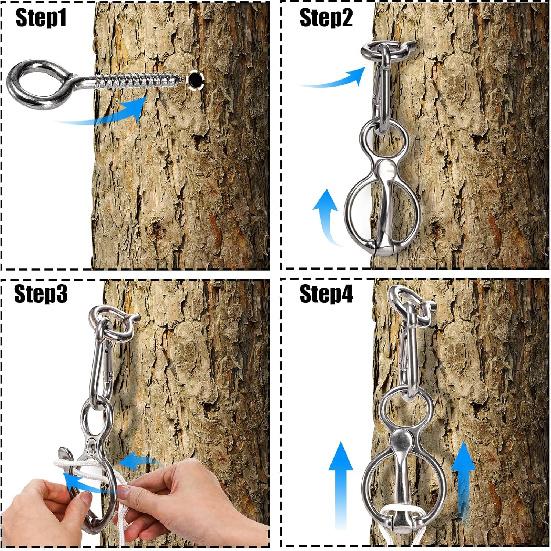 Step1

Step2

Step3

Step4