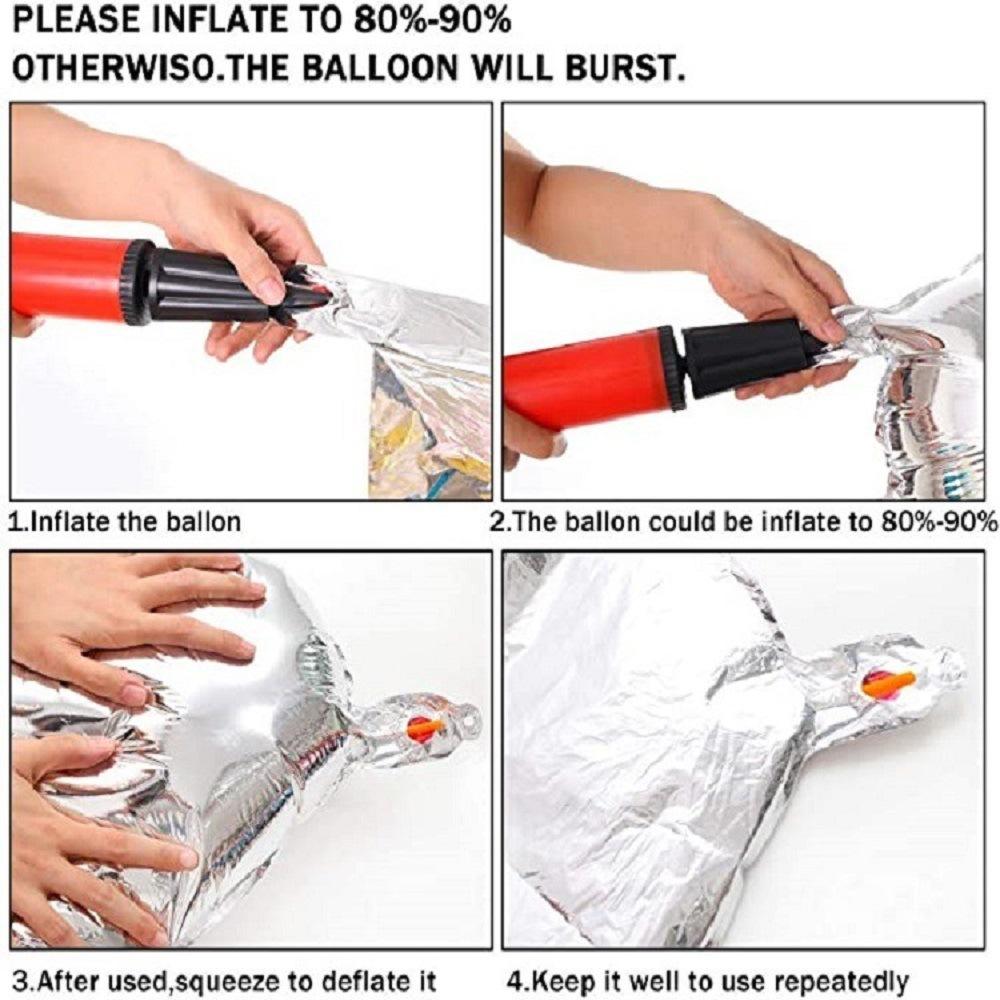 PLEASE INFLATE TO 80%-90%
OTHERWISO.THE BALLOON WILL BURST.

1.Inflate the ballon

2.The ballon could be inflate to 80%-90%

3.After used,squeeze to deflate it

4.Keep it well to use repeatedly