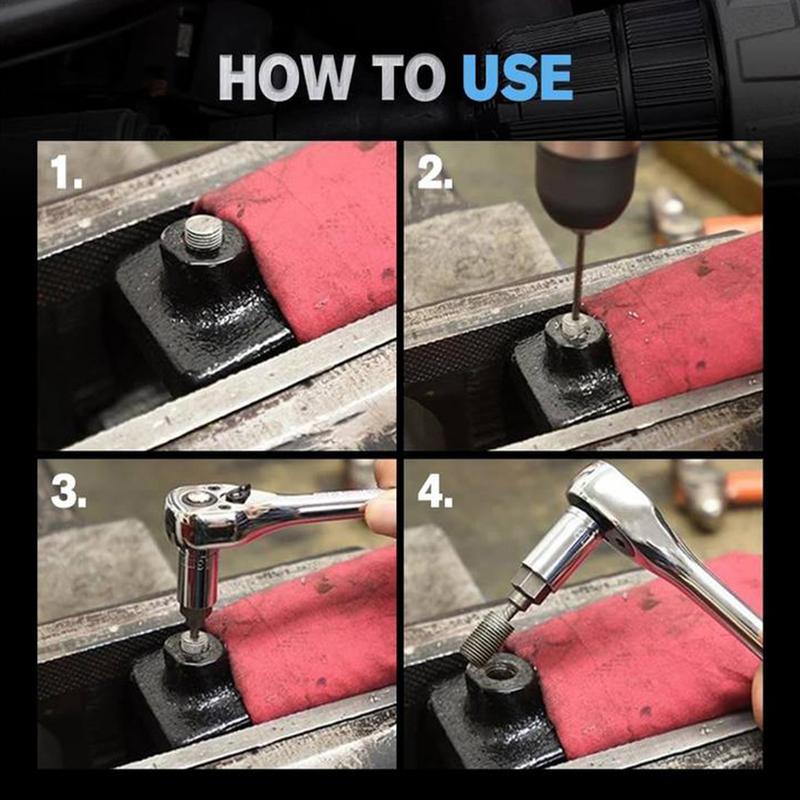 HOW TO USE

1.

2.

3.

4.