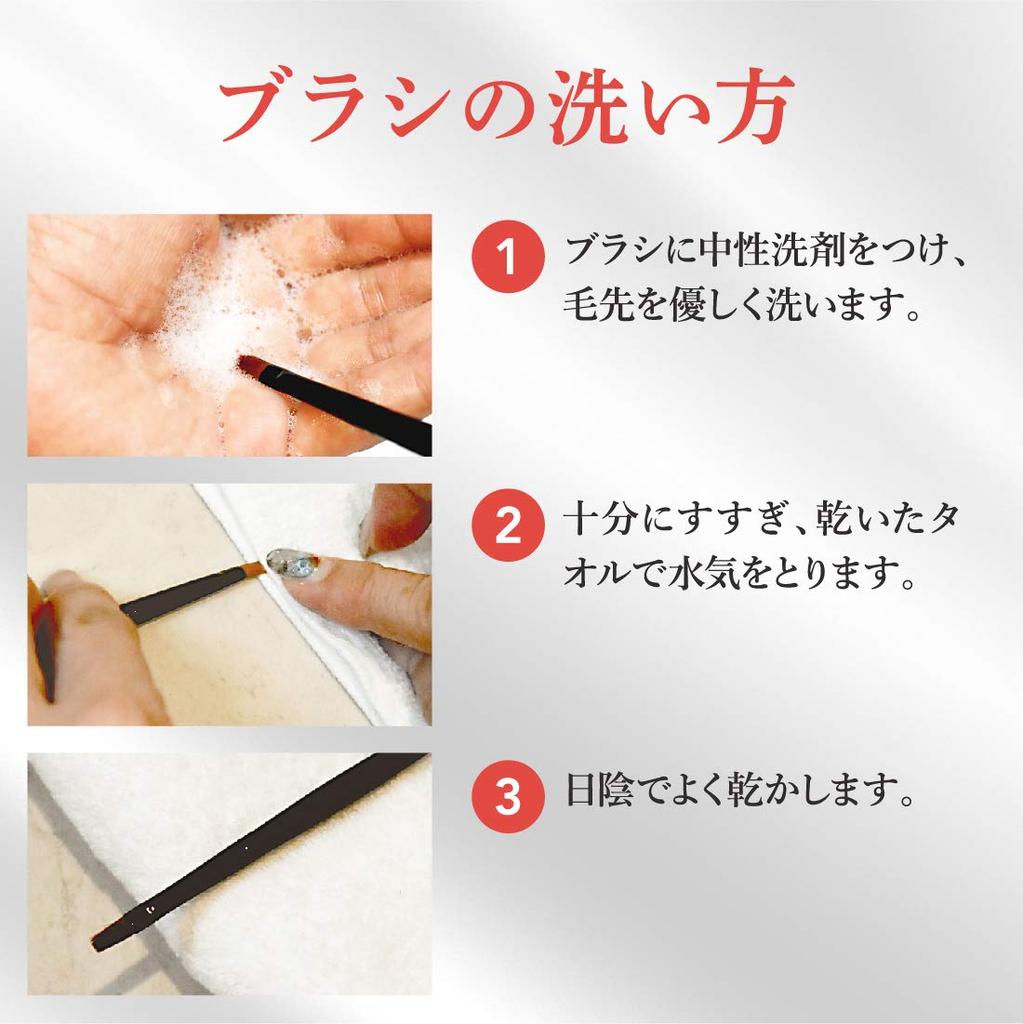 ブラシの洗い方

1 ブラシに中性洗剤をつけ、毛先を優しく洗います。

2 十分にすすぎ、乾いたタオルで水気をとります。

3 日陰でよく乾かします。