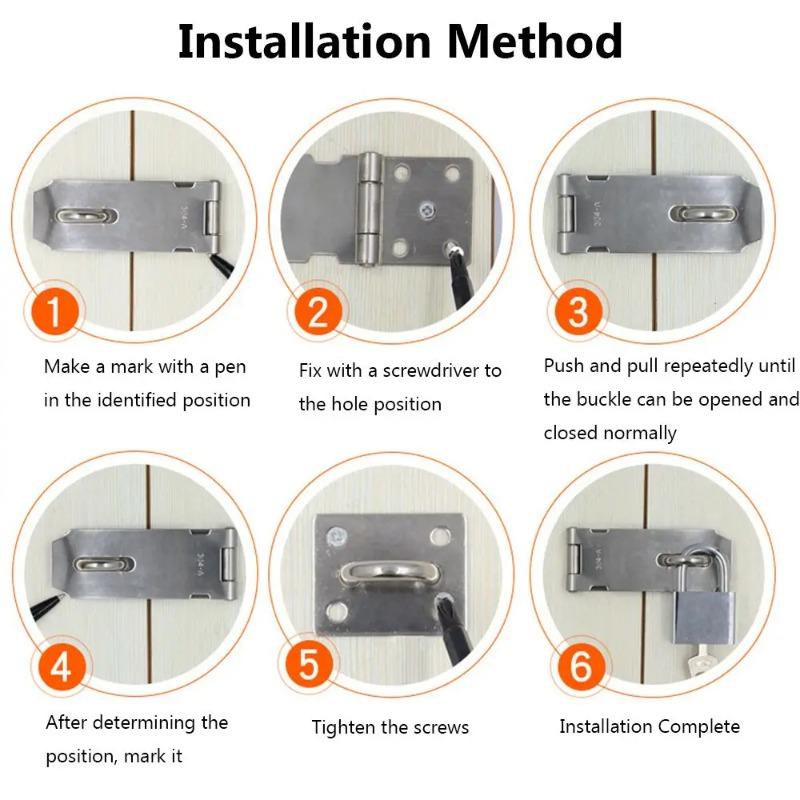 Installation Method

1

Make a mark with a pen in the identified position

2

Fix with a screwdriver to the hole position

3

Push and pull repeatedly until the buckle can be opened and closed normally

4

After determining the position, mark it

5

Tighten the screws

6

Installation Complete