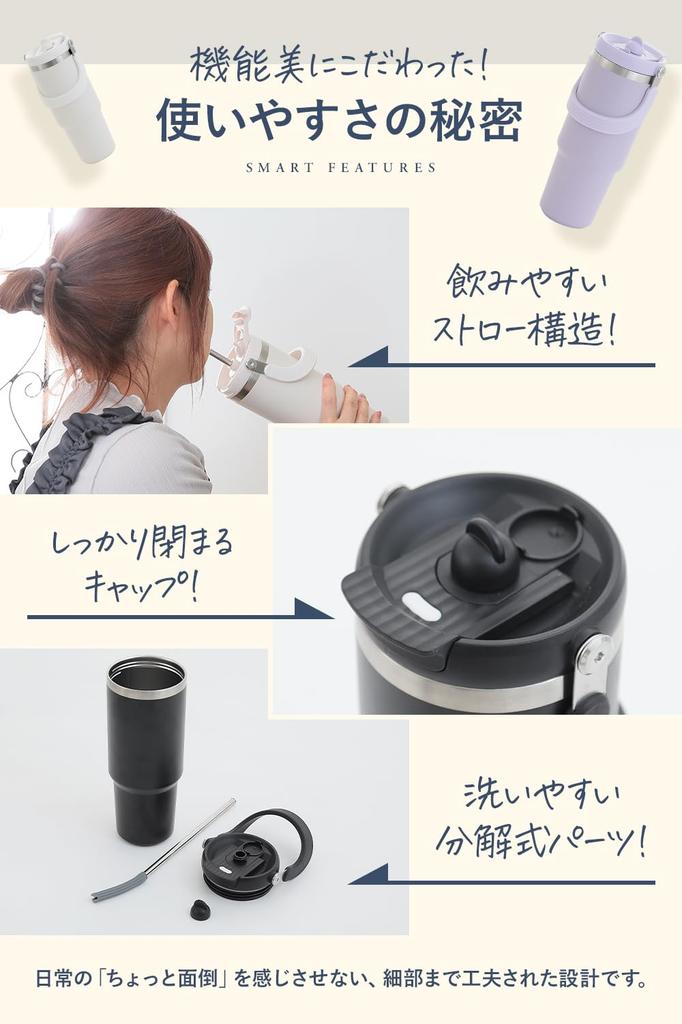 機能美にこだわった!

使いやすさの秘密

SMART FEATURES

飲みやすい
ストロー構造!

しっかり閉まる
キャップ!

洗いやすい
分解式パーツ!

日常の「ちょっと面倒」を感じさせない、細部まで工夫された設計です。