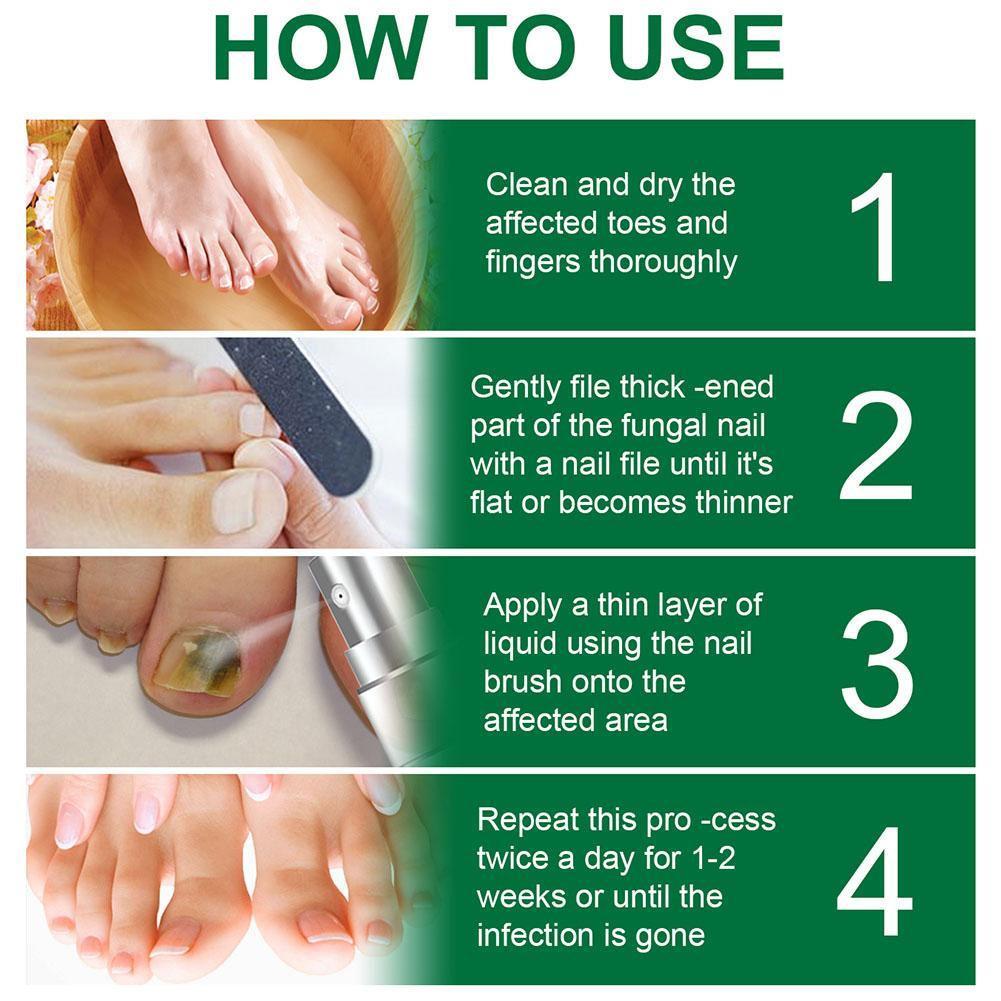 HOW TO USE

Clean and dry the affected toes and fingers thoroughly

1

Gently file thick -ened part of the fungal nail with a nail file until it's flat or becomes thinner

2

Apply a thin layer of liquid using the nail brush onto the affected area

3

Repeat this pro -cess twice a day for 1-2 weeks or until the infection is gone

4